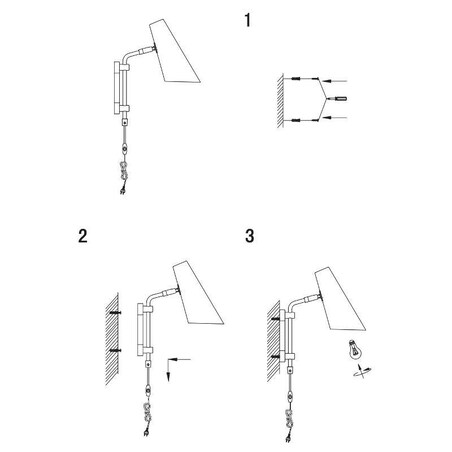 1

2

3