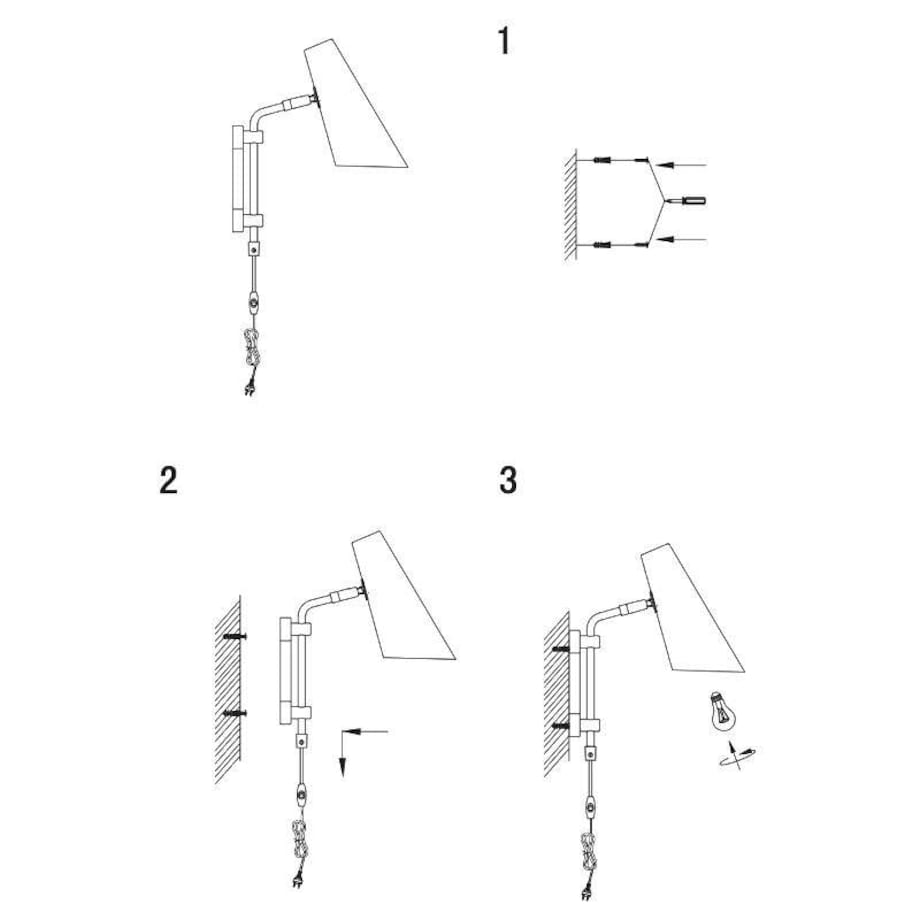 1

2

3