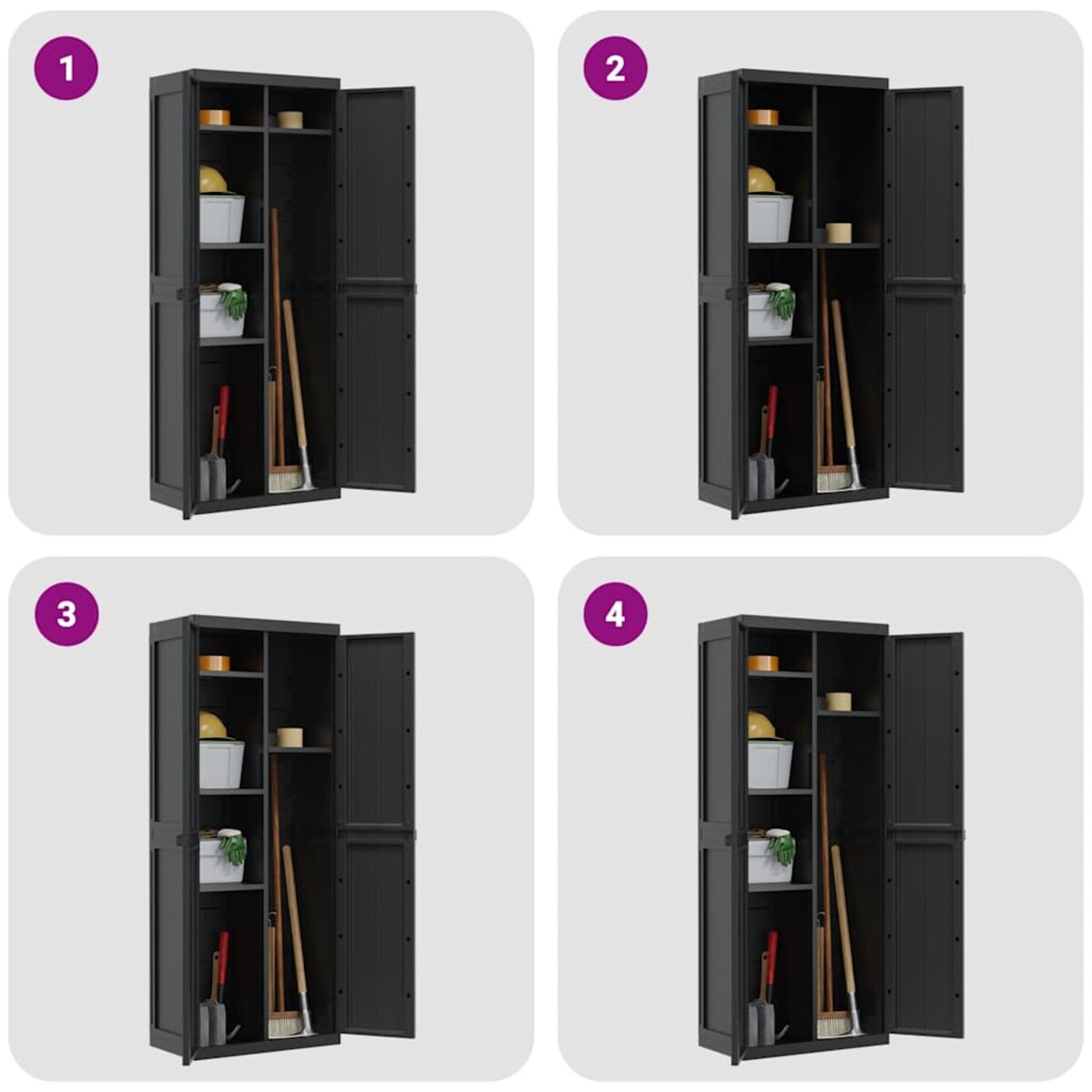 1

2

3

4