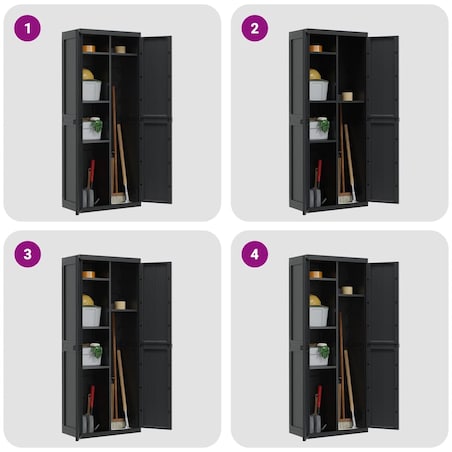 1

2

3

4