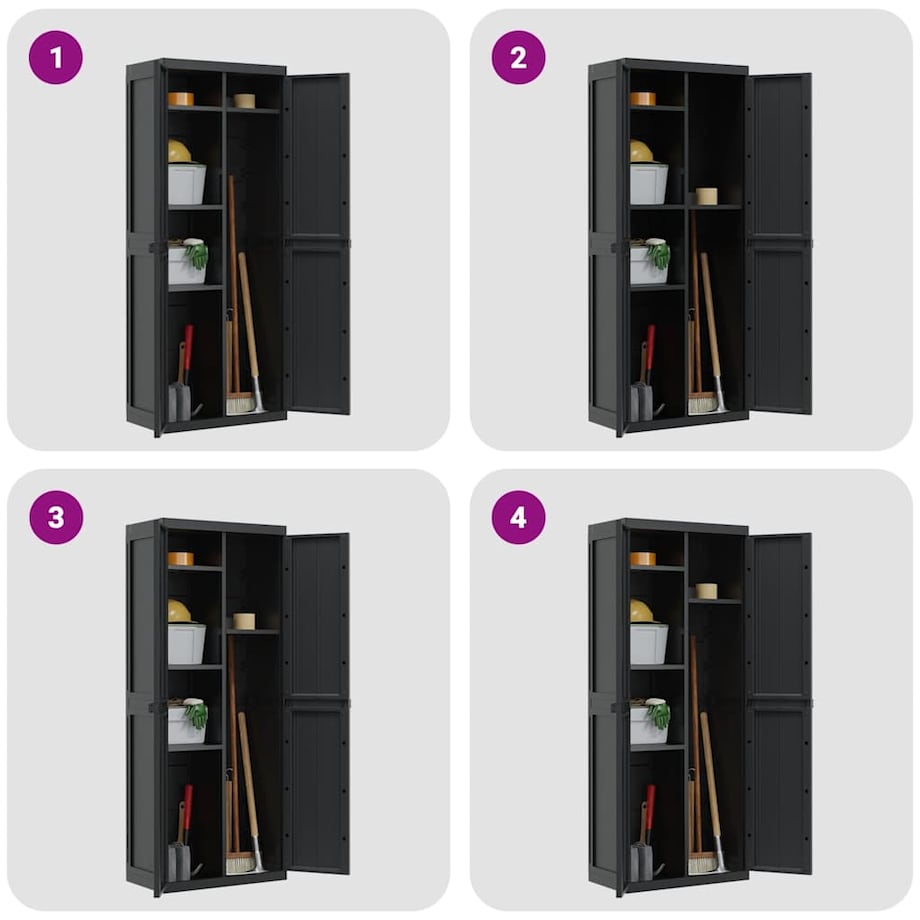 1

2

3

4