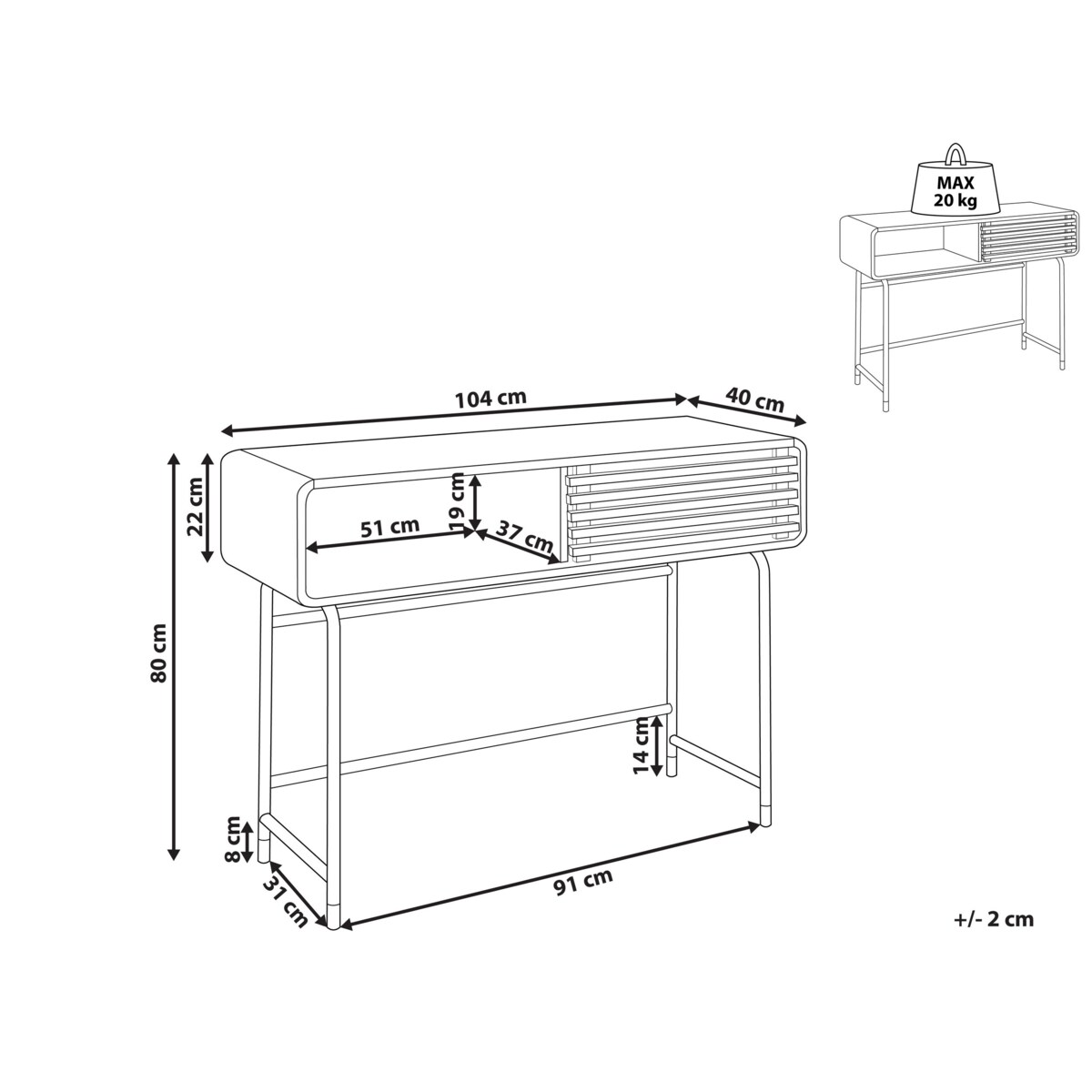 MAX
20 kg

104 cm
40 cm
22 cm
19 cm
51 cm
37 cm
80 cm
14 cm
8 cm
31 cm
91 cm

+/- 2 cm