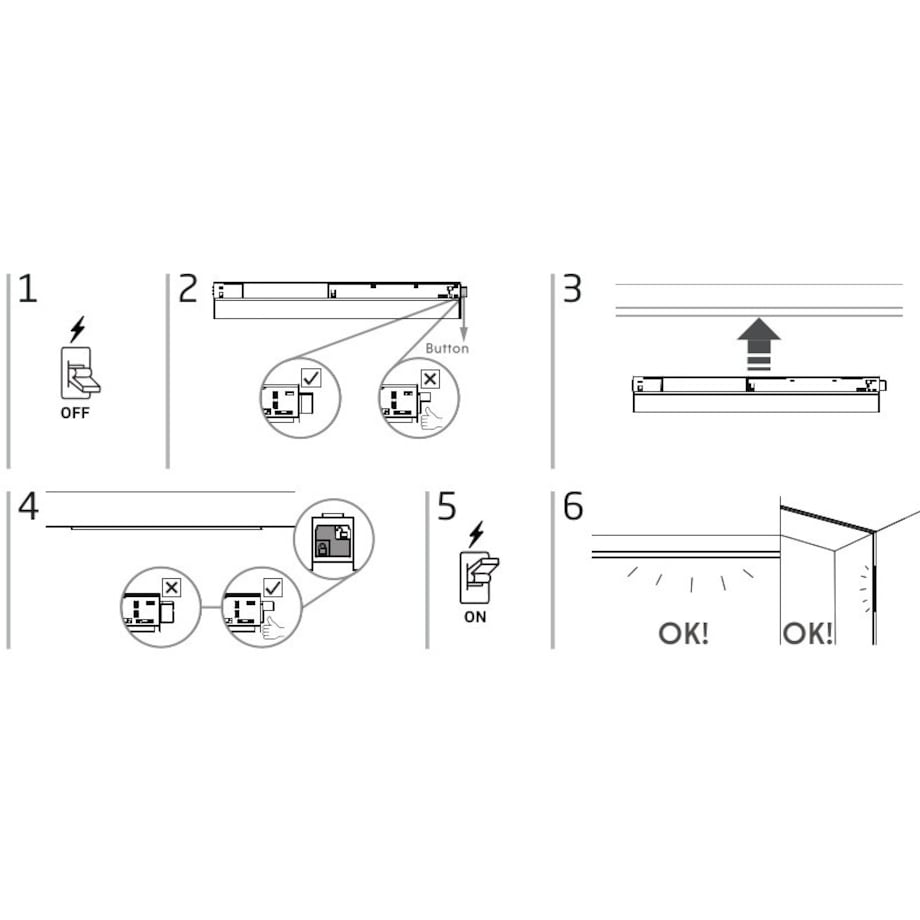 1

OFF

2

Button

3

4

5

ON

6

OK!

OK!