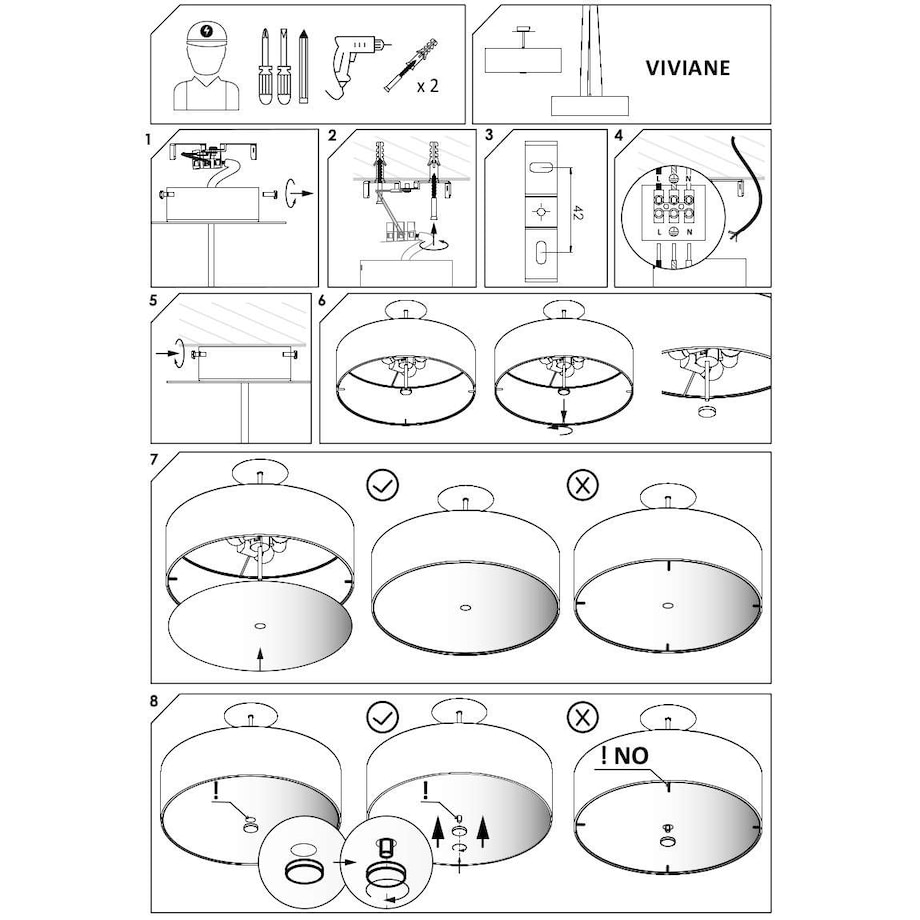 x 2

VIVIANE

1

2

3

42

4

L N

L N

5

6

7

8

!

!

! NO