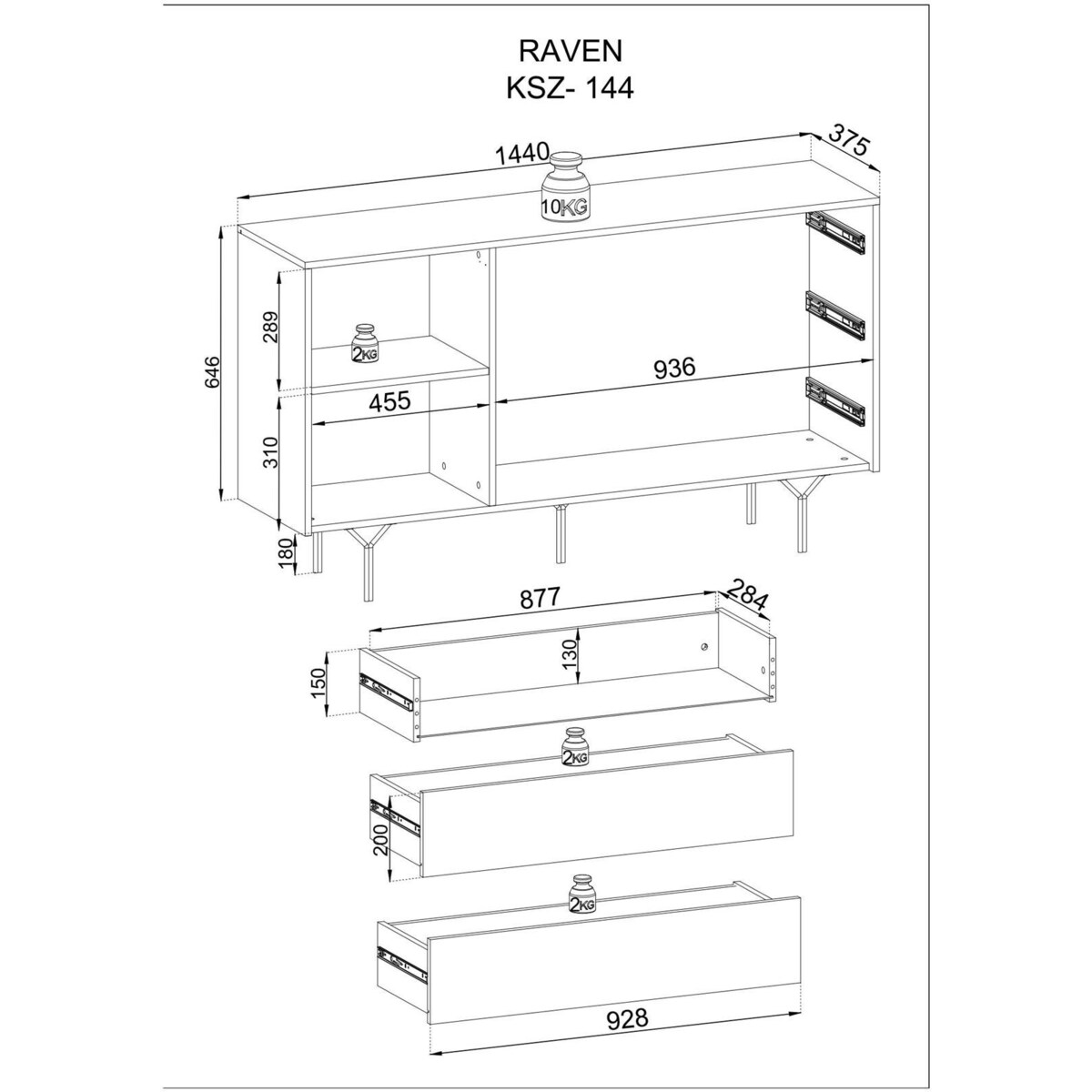 RAVEN
KSZ- 144

1440
375
10KG
646
289
2KG
455
936
310
180

877
284
150
130
2KG
200
2KG
928