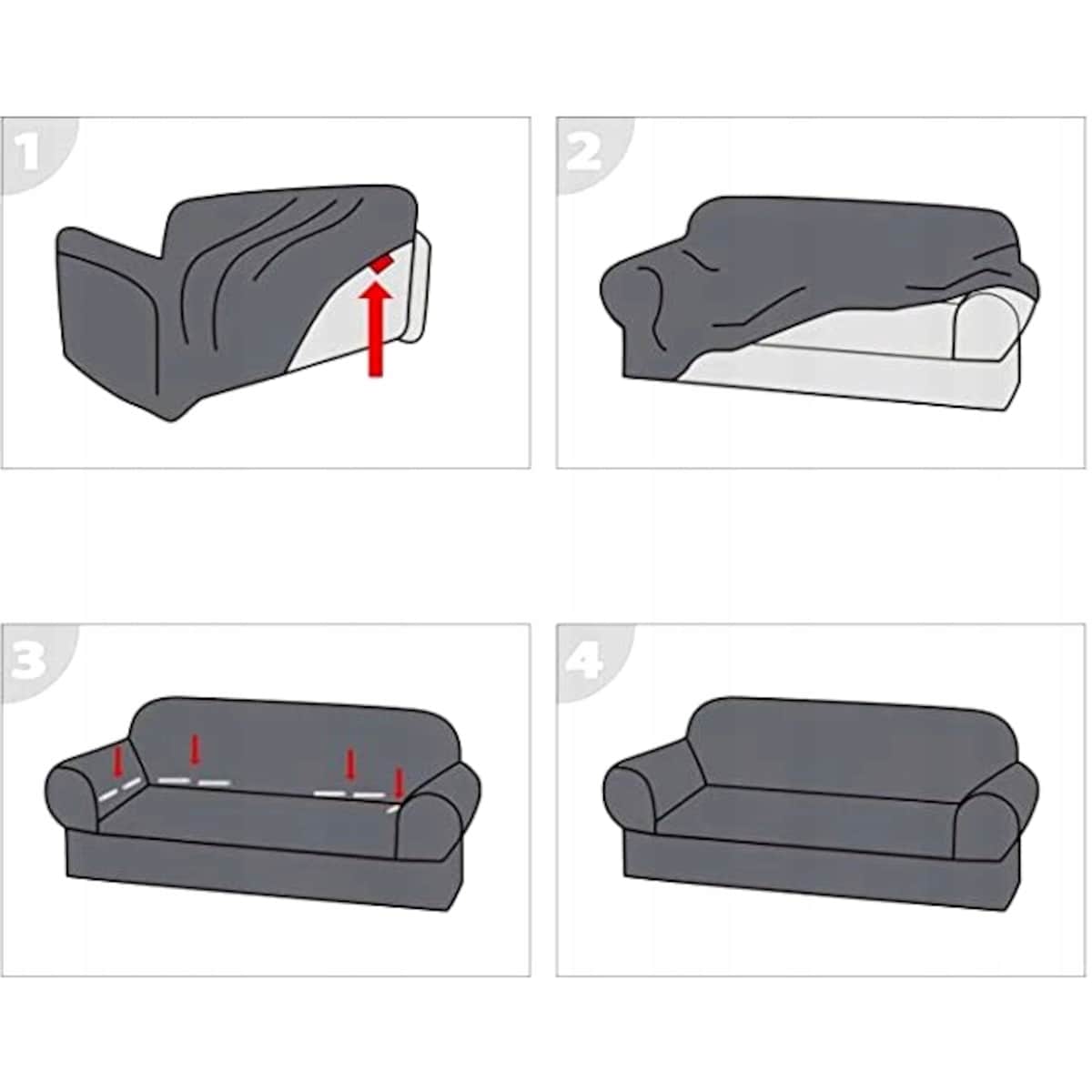 1

2

3

4