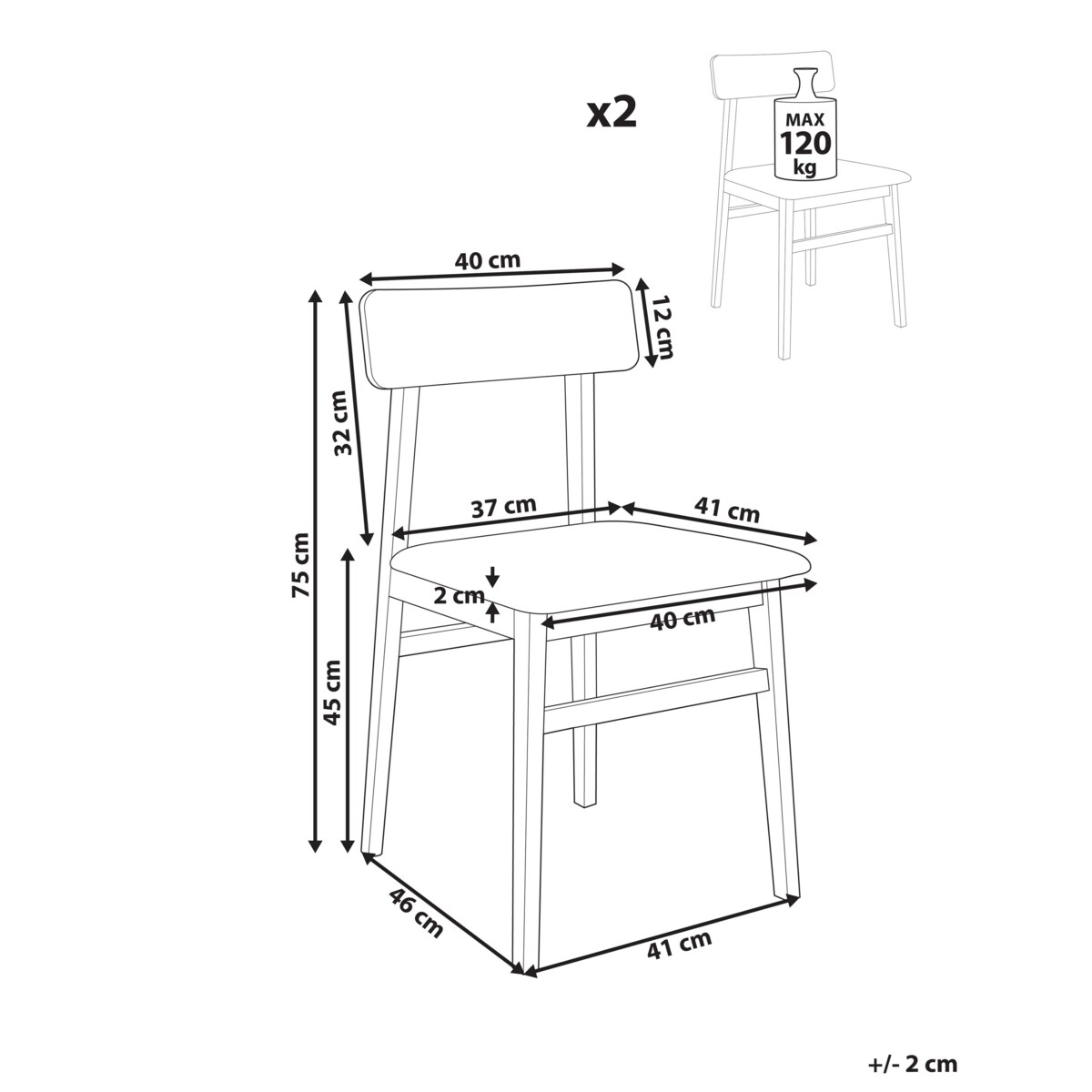 x2

MAX
120
kg

40 cm
12 cm
32 cm
75 cm
37 cm
41 cm
2 cm
40 cm
45 cm
46 cm
41 cm

+/- 2 cm