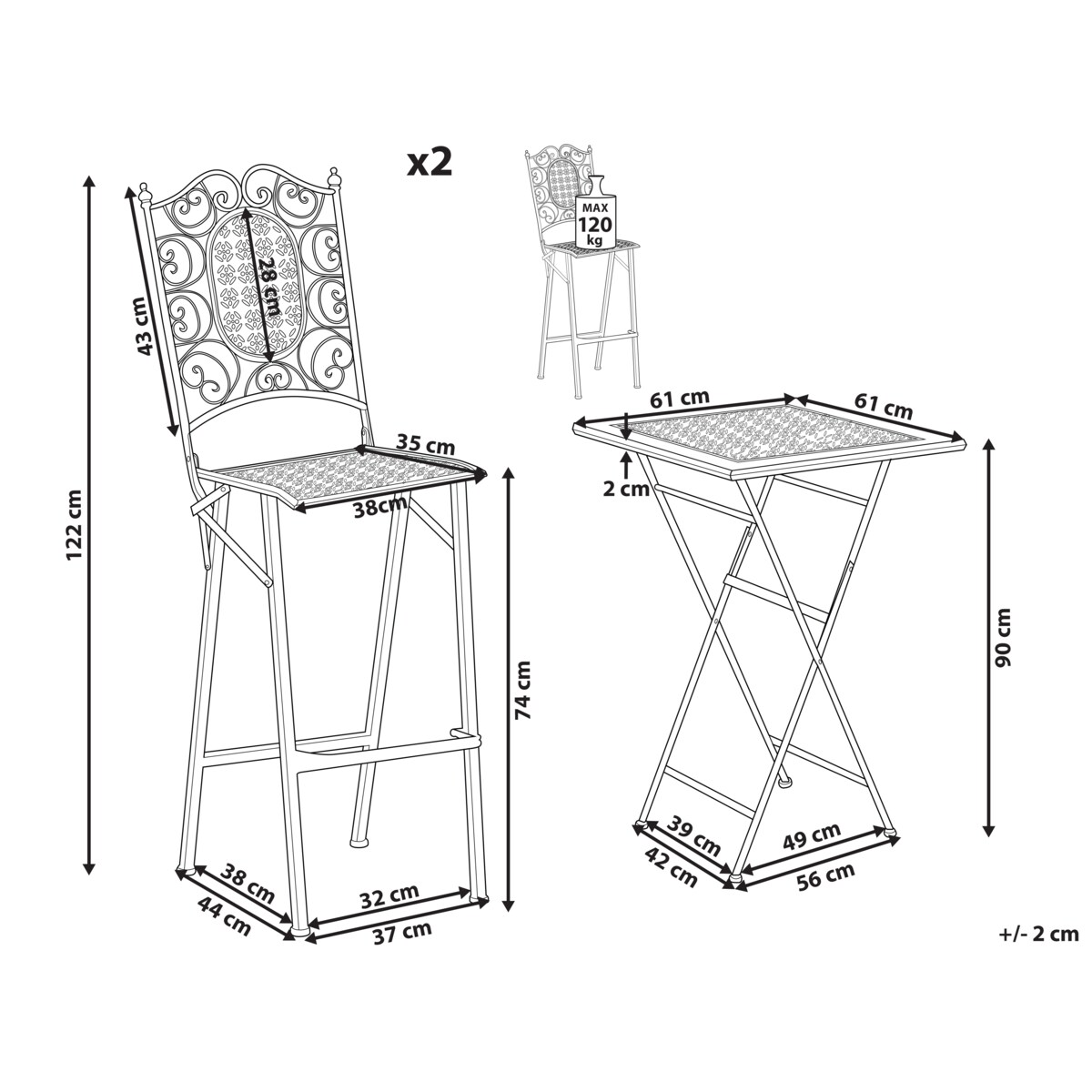 x2

MAX
120
kg

122 cm
43 cm
28 cm
35 cm
38cm
74 cm
38 cm
44 cm
32 cm
37 cm

61 cm
61 cm
2 cm
90 cm
39 cm
42 cm
49 cm
56 cm

+/- 2 cm