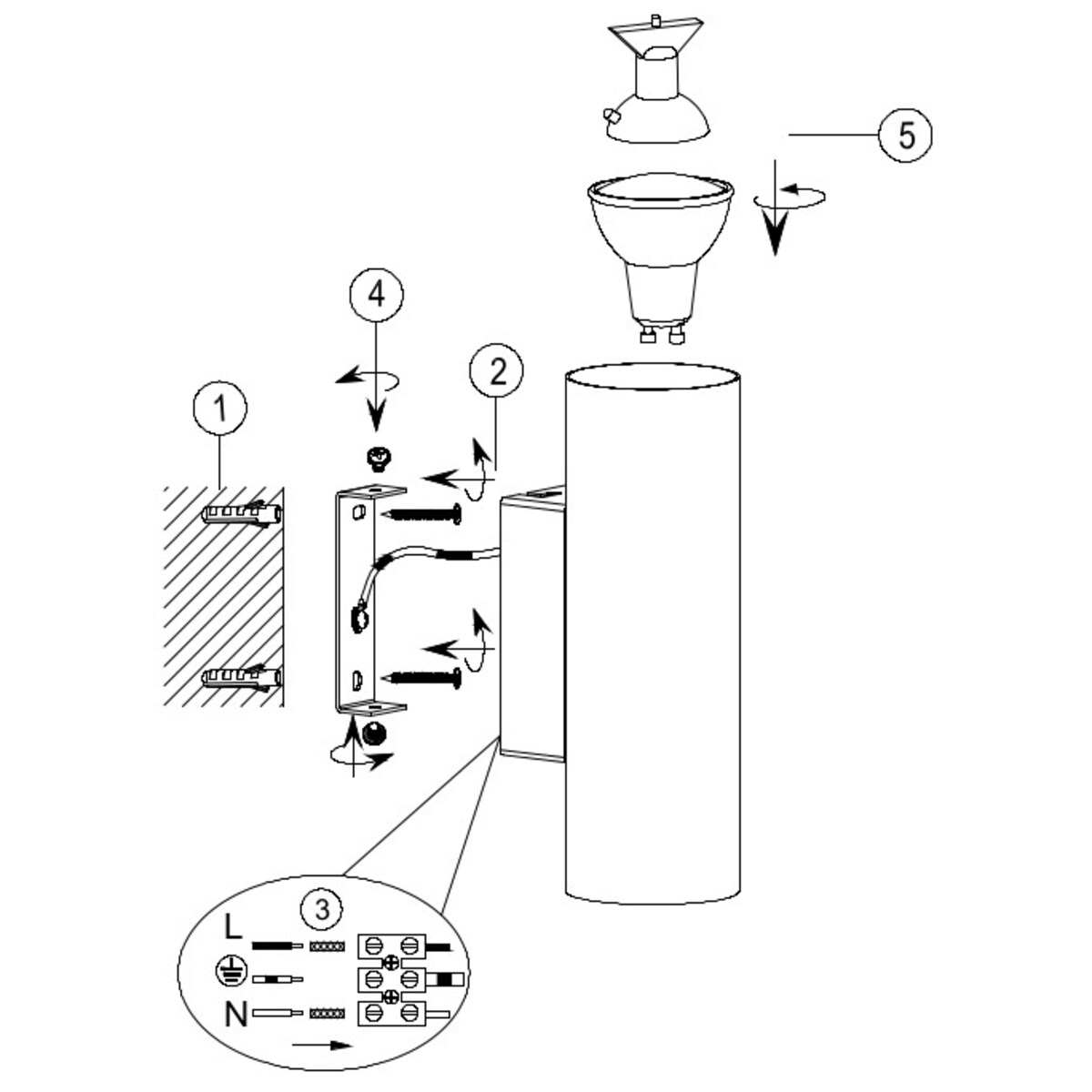 5
4
2
1
3
L
N