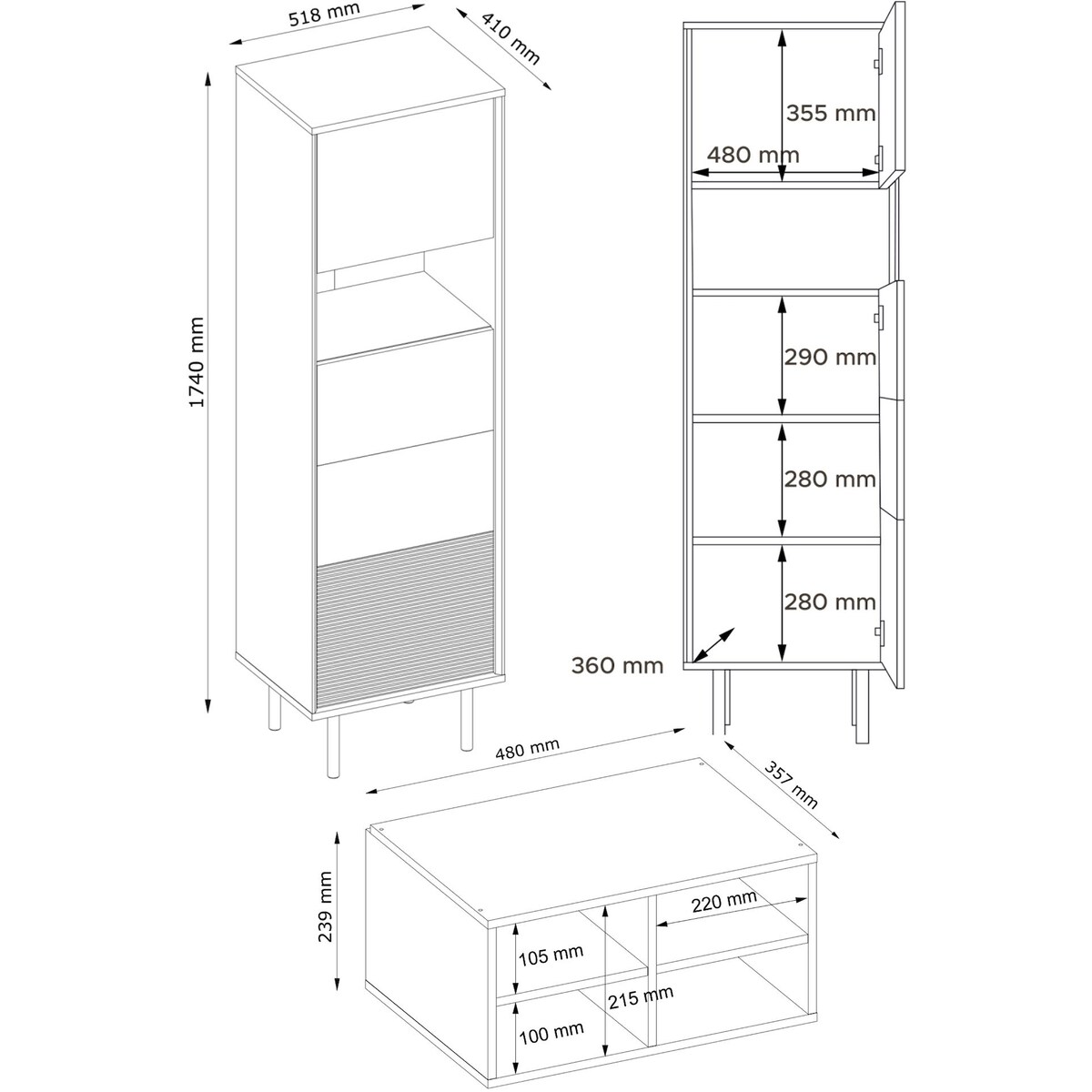 518 mm
410 mm
1740 mm
355 mm
480 mm
290 mm
280 mm
280 mm
360 mm
480 mm
357 mm
239 mm
220 mm
105 mm
215 mm
100 mm