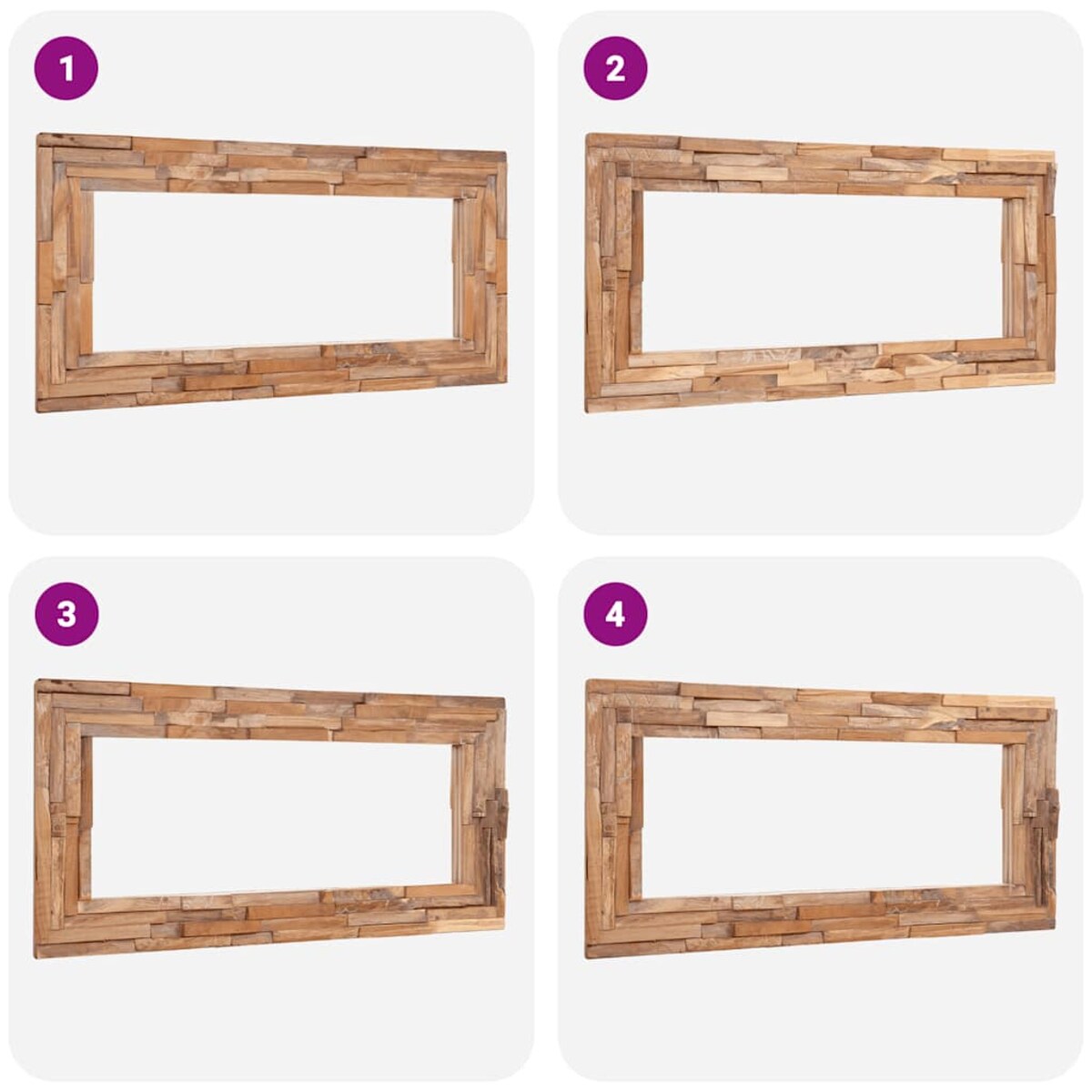 1

2

3

4