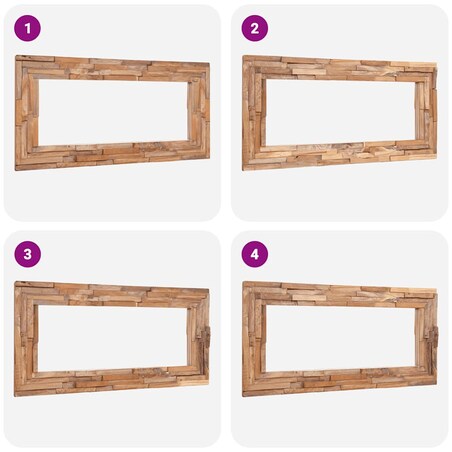 1

2

3

4