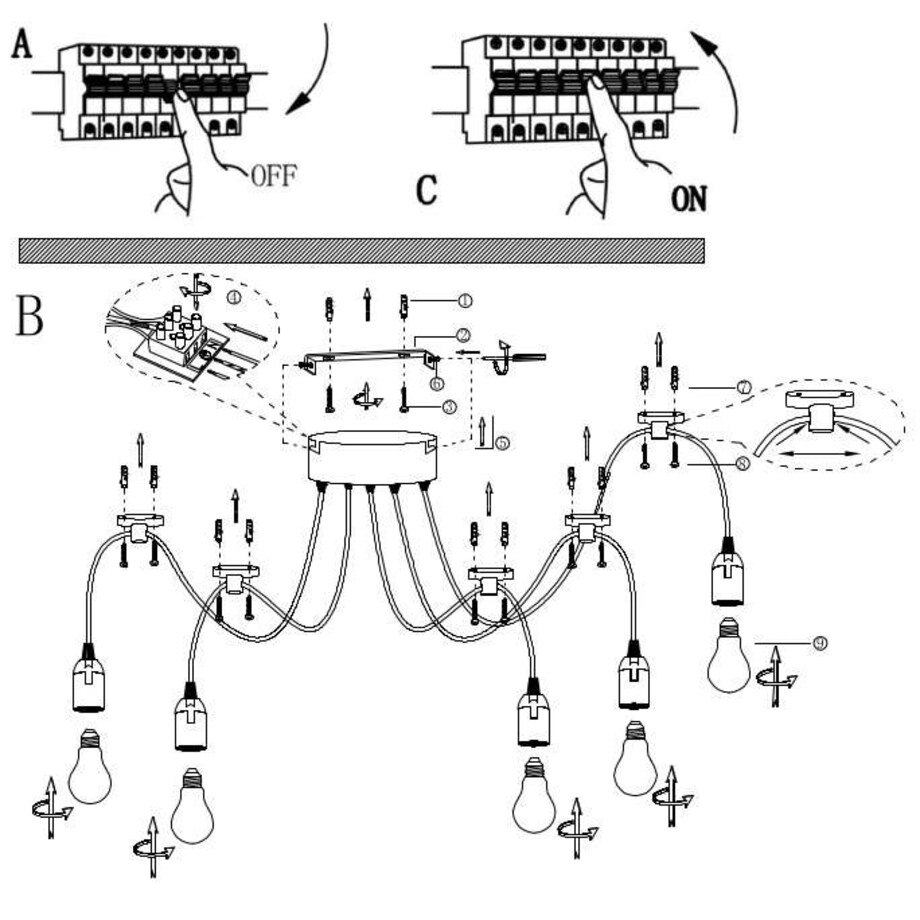 A

OFF

C

ON

B

④

①

②

⑥

③

⑤

⑦

⑧

⑨