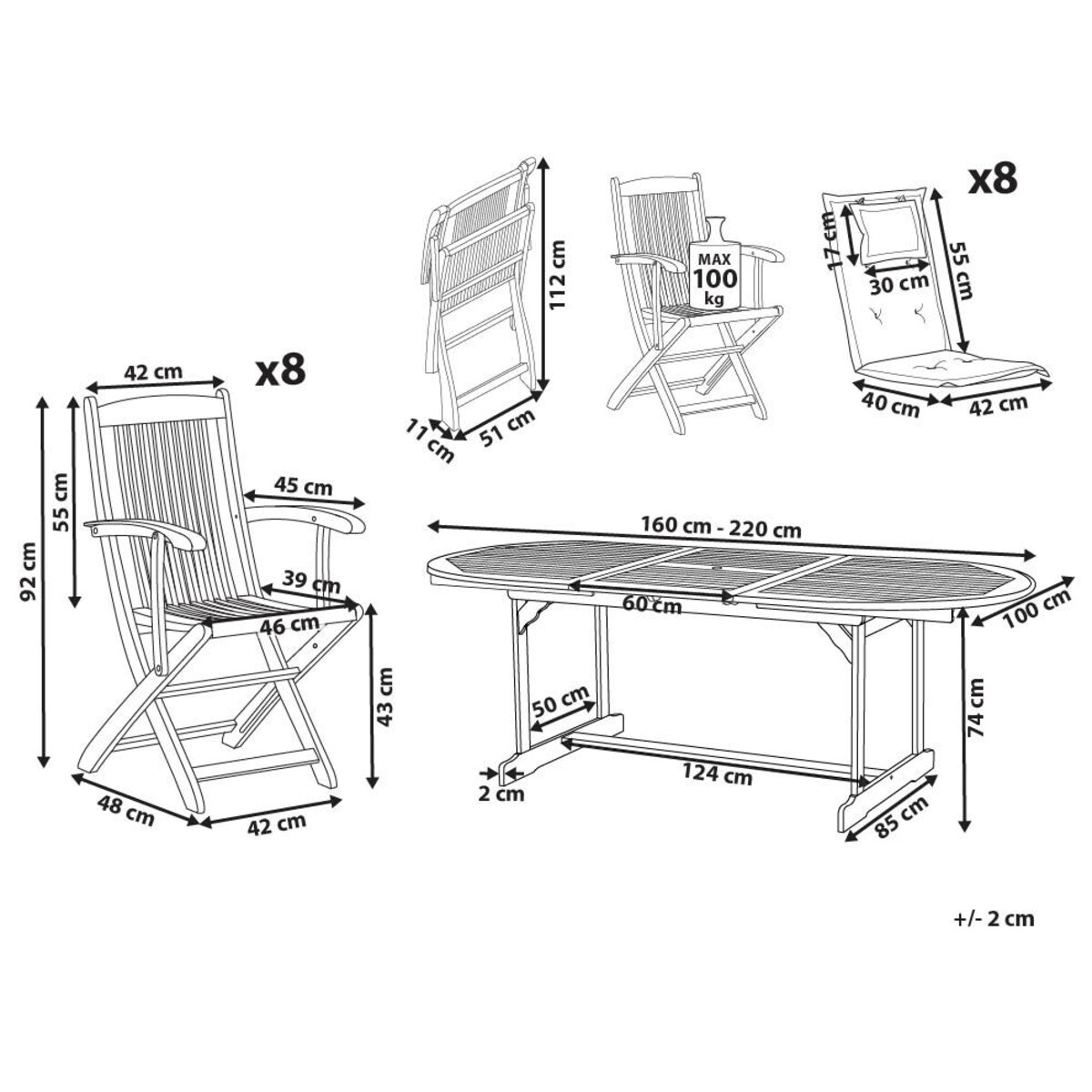 112 cm

11 cm

51 cm

MAX
100
kg

x8

17 cm

30 cm

55 cm

40 cm

42 cm

42 cm

x8

92 cm

55 cm

45 cm

39 cm

46 cm

43 cm

48 cm

42 cm

160 cm - 220 cm

60 cm

100 cm

50 cm

74 cm

2 cm

124 cm

85 cm

+/- 2 cm