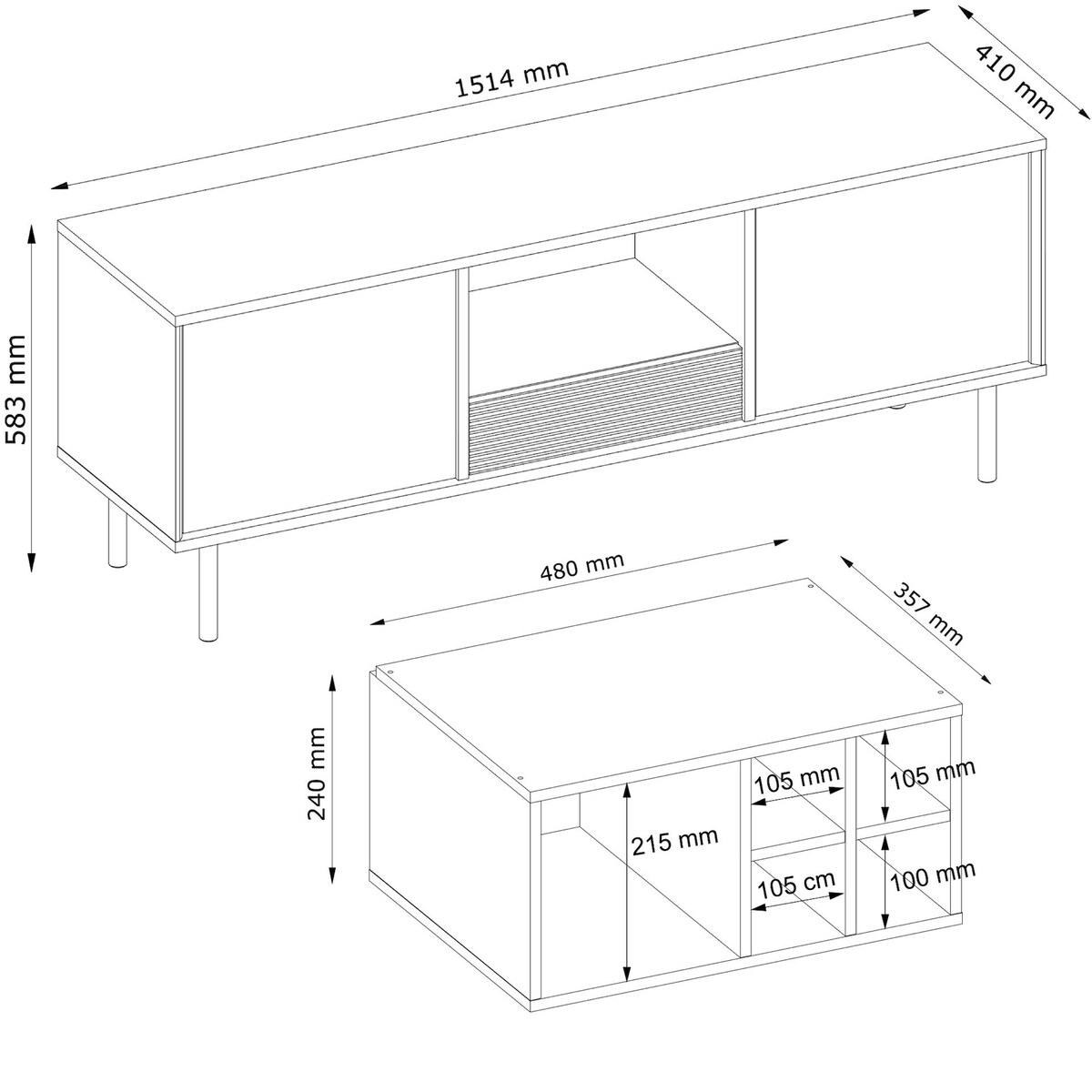 1514 mm

410 mm

583 mm

480 mm

357 mm

240 mm

215 mm

105 mm

105 mm

105 cm

100 mm