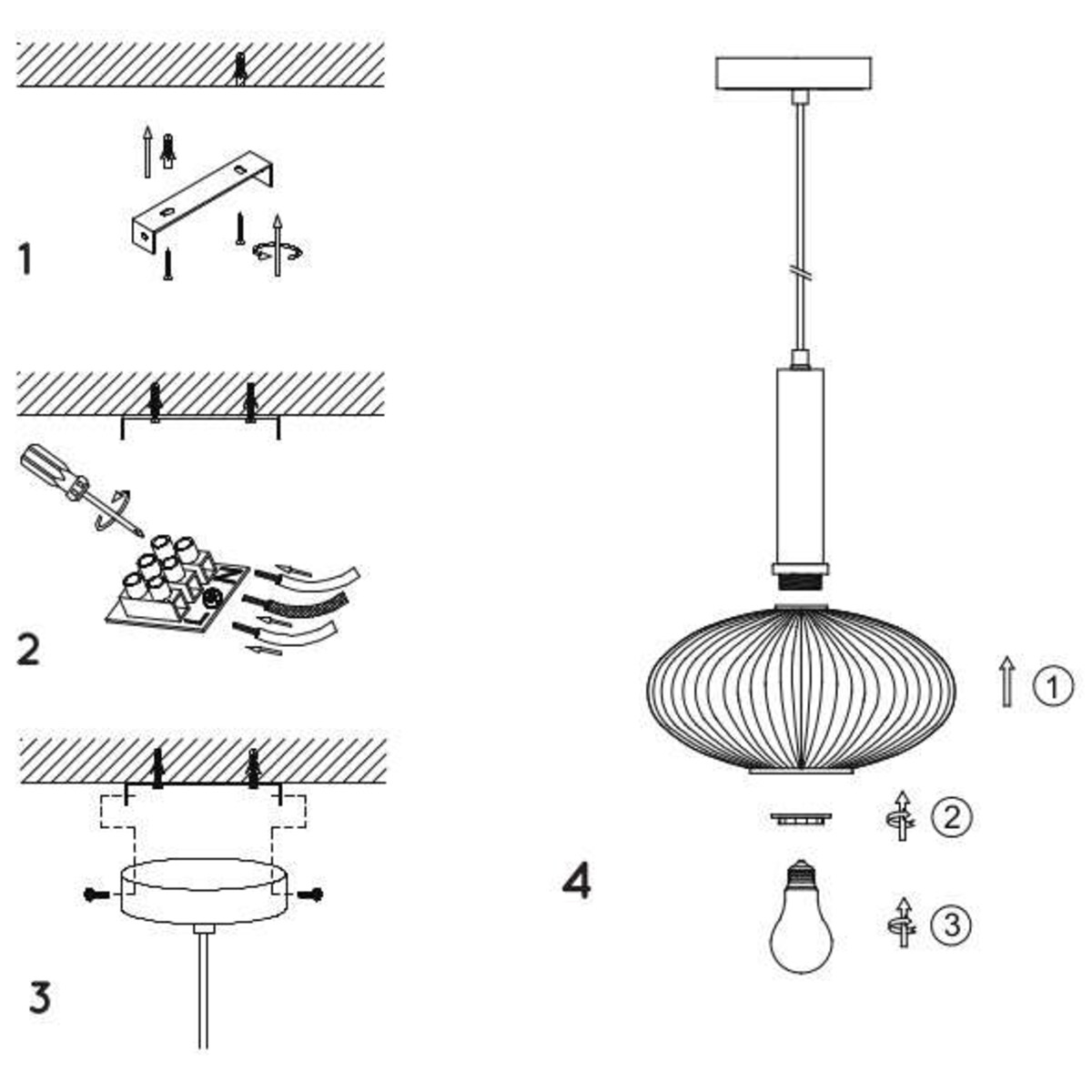 1

2

3

4

①

②

③