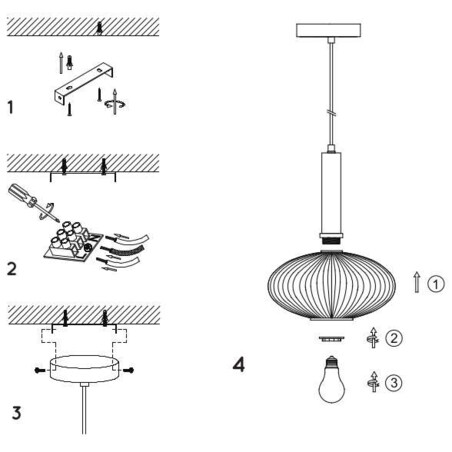 1

2

3

4

1

2

3