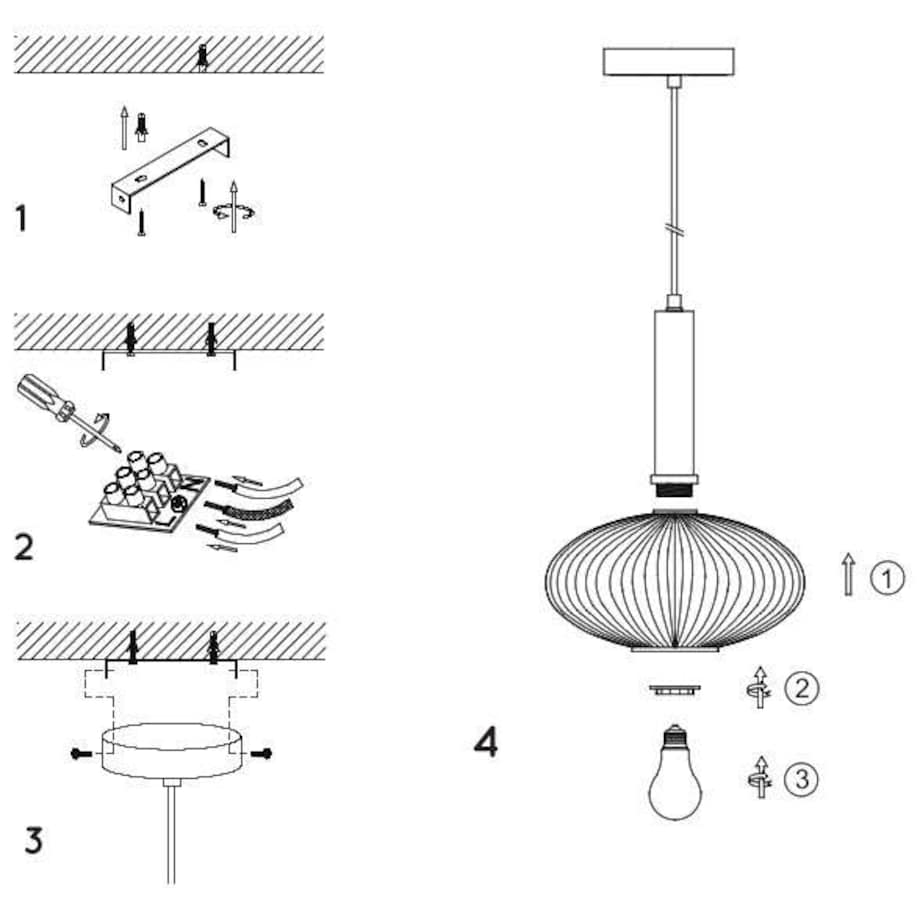 1

2

3

4

1

2

3