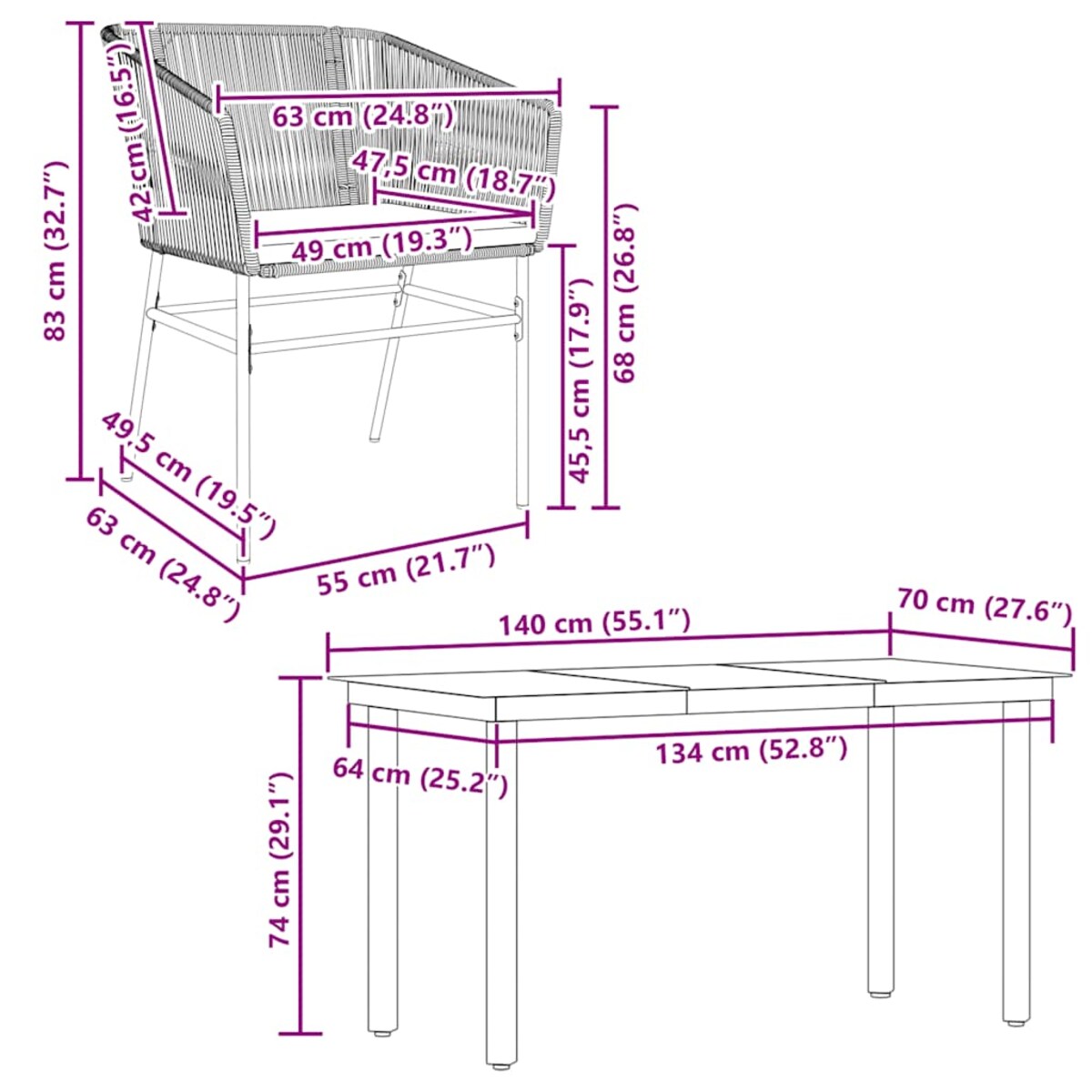 83 cm (32.7″)
42 cm (16.5″)
63 cm (24.8″)
47,5 cm (18.7″)
49 cm (19.3″)
68 cm (26.8″)
45,5 cm (17.9″)
49,5 cm (19.5″)
63 cm (24.8″)
55 cm (21.7″)
140 cm (55.1″)
70 cm (27.6″)
64 cm (25.2″)
134 cm (52.8″)
74 cm (29.1″)