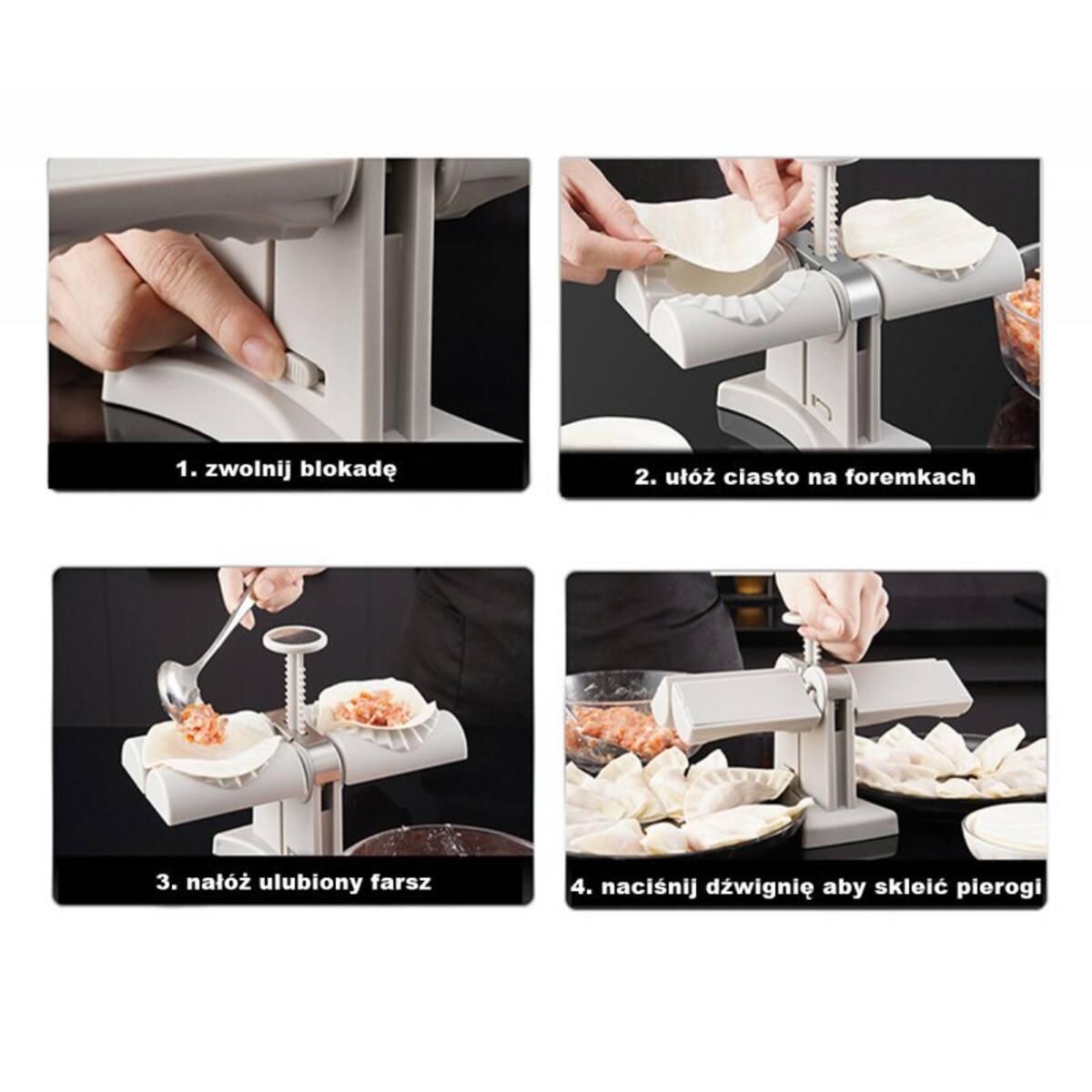 1. zwolnij blokadę

2. ułóż ciasto na foremkach

3. nałóż ulubiony farsz

4. naciśnij dźwignię aby skleić pierogi