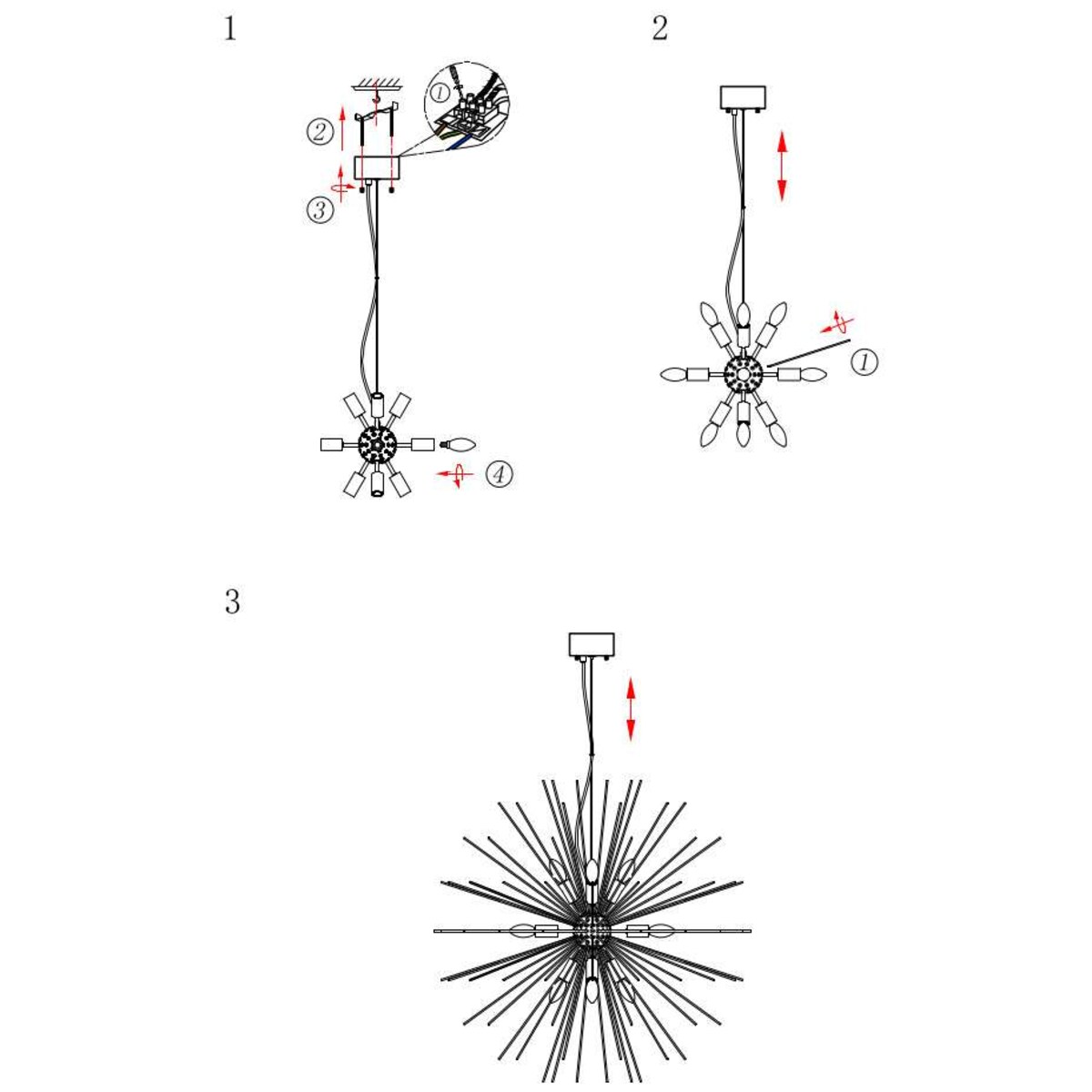 1

①

②

③

④

2

①

3