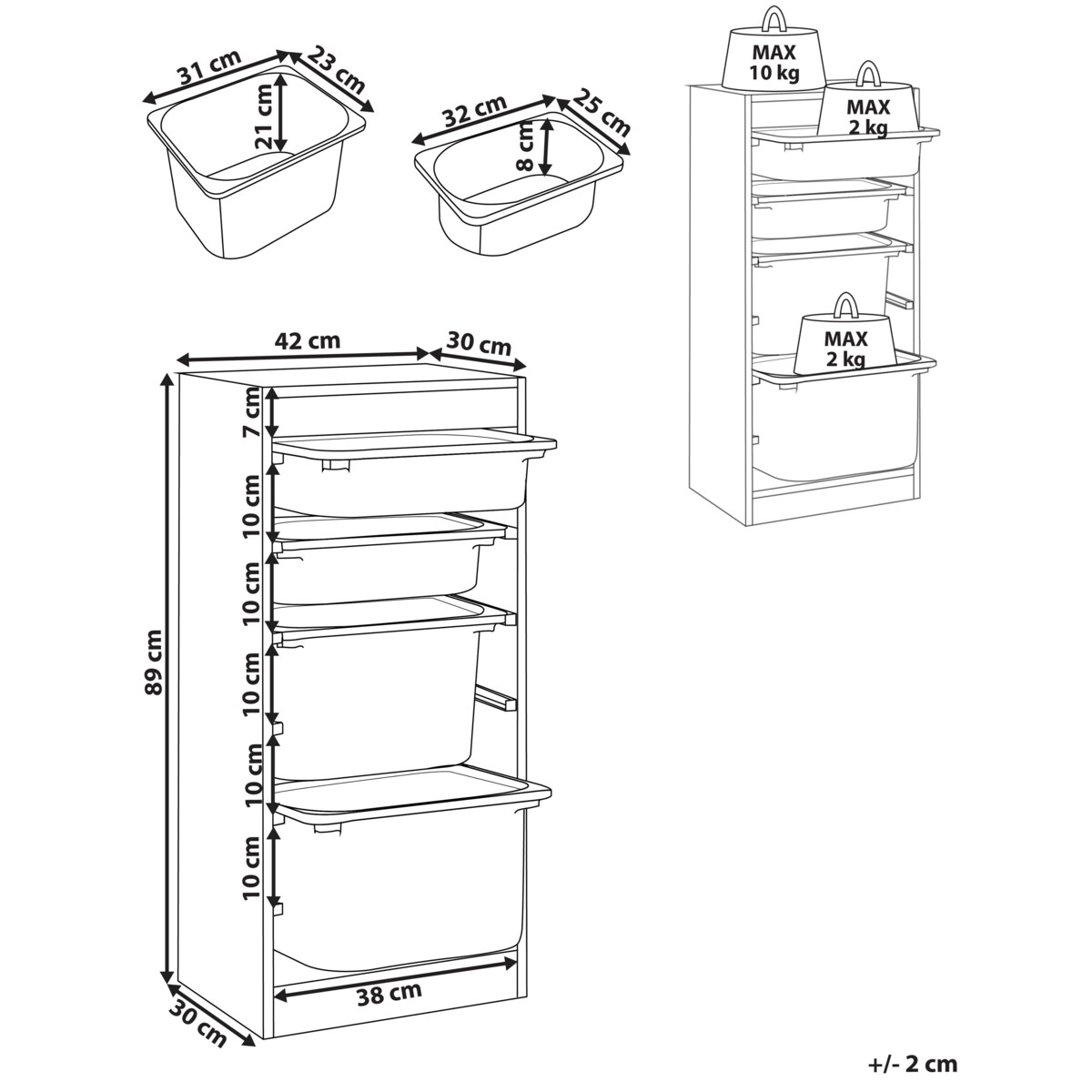 31 cm
23 cm
21 cm
32 cm
25 cm
8 cm
MAX
10 kg
MAX
2 kg
MAX
2 kg
42 cm
30 cm
7 cm
10 cm
10 cm
10 cm
10 cm
10 cm
89 cm
38 cm
30 cm
+/- 2 cm