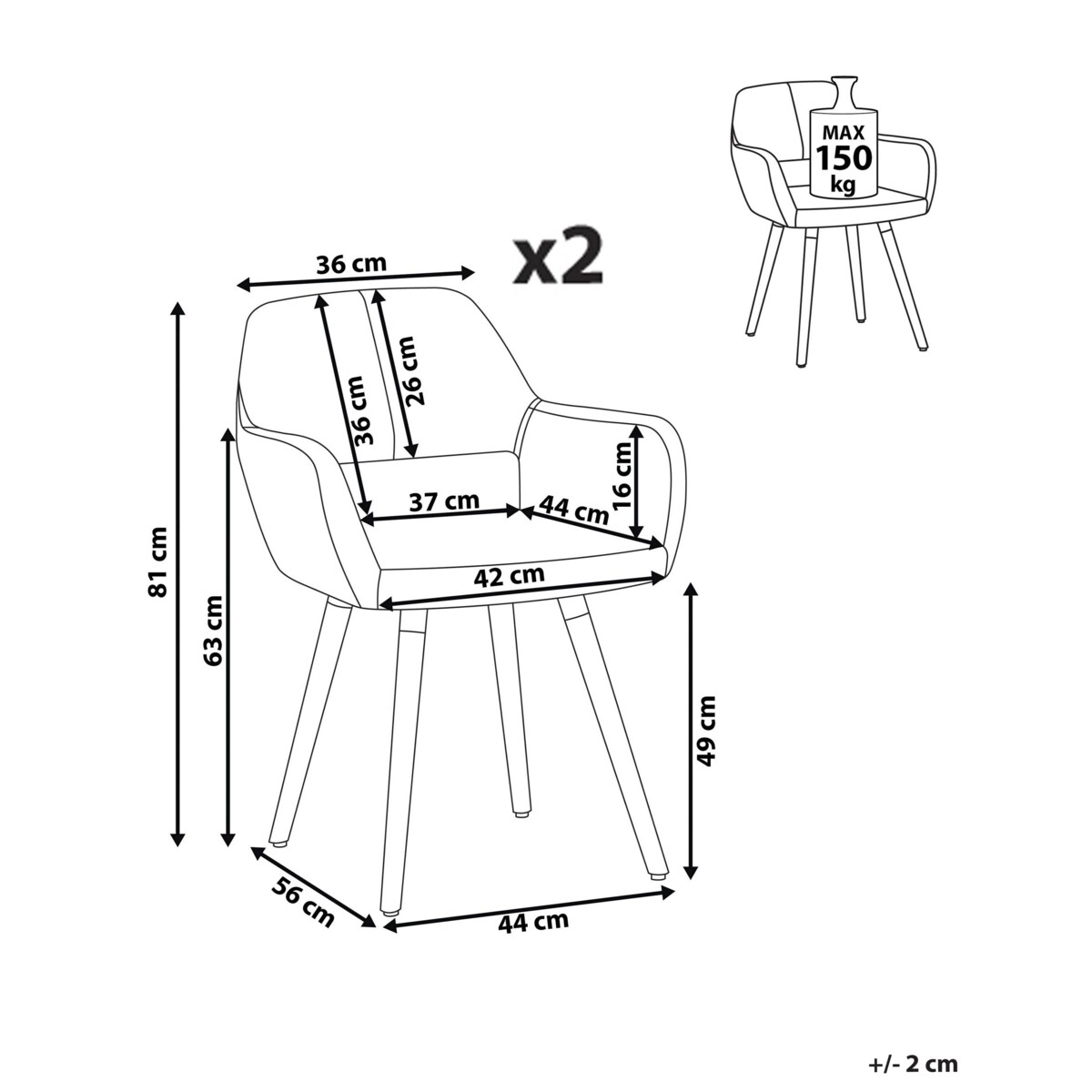 MAX 150 kg

x2

36 cm

36 cm

26 cm

16 cm

37 cm

44 cm

42 cm

81 cm

63 cm

49 cm

56 cm

44 cm

+/- 2 cm