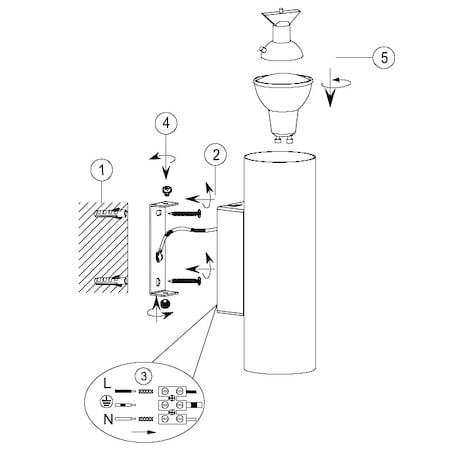 5
4
2
1
3
L
N