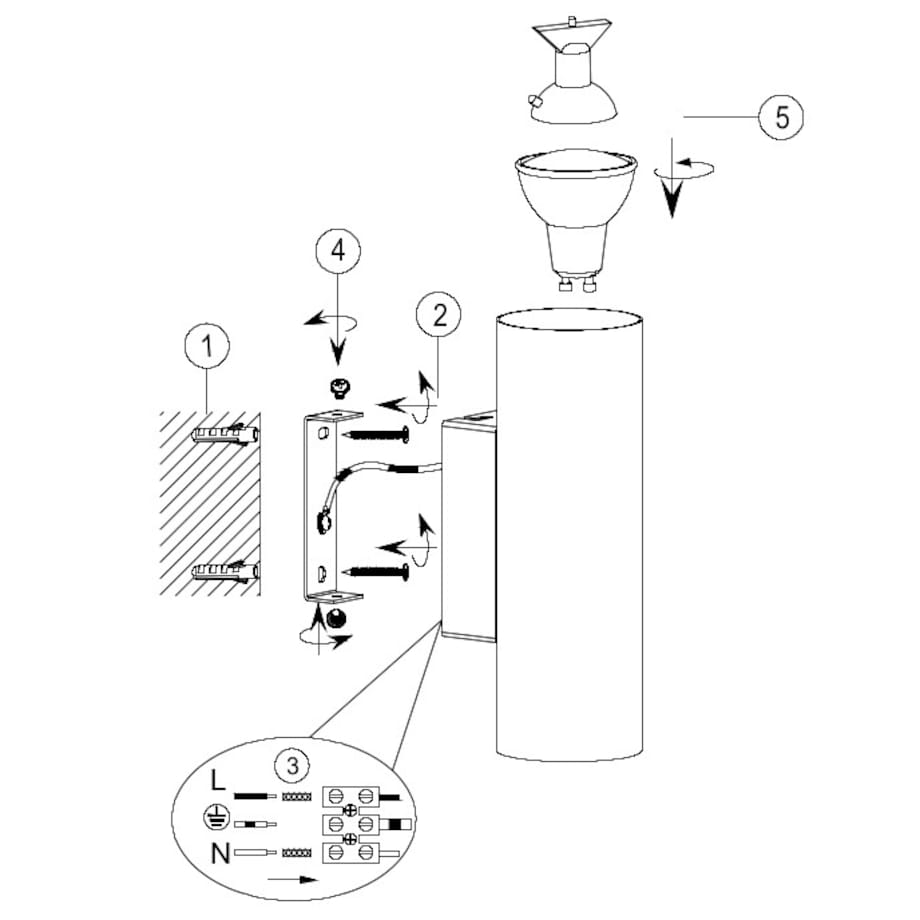 5
4
2
1
3
L
N