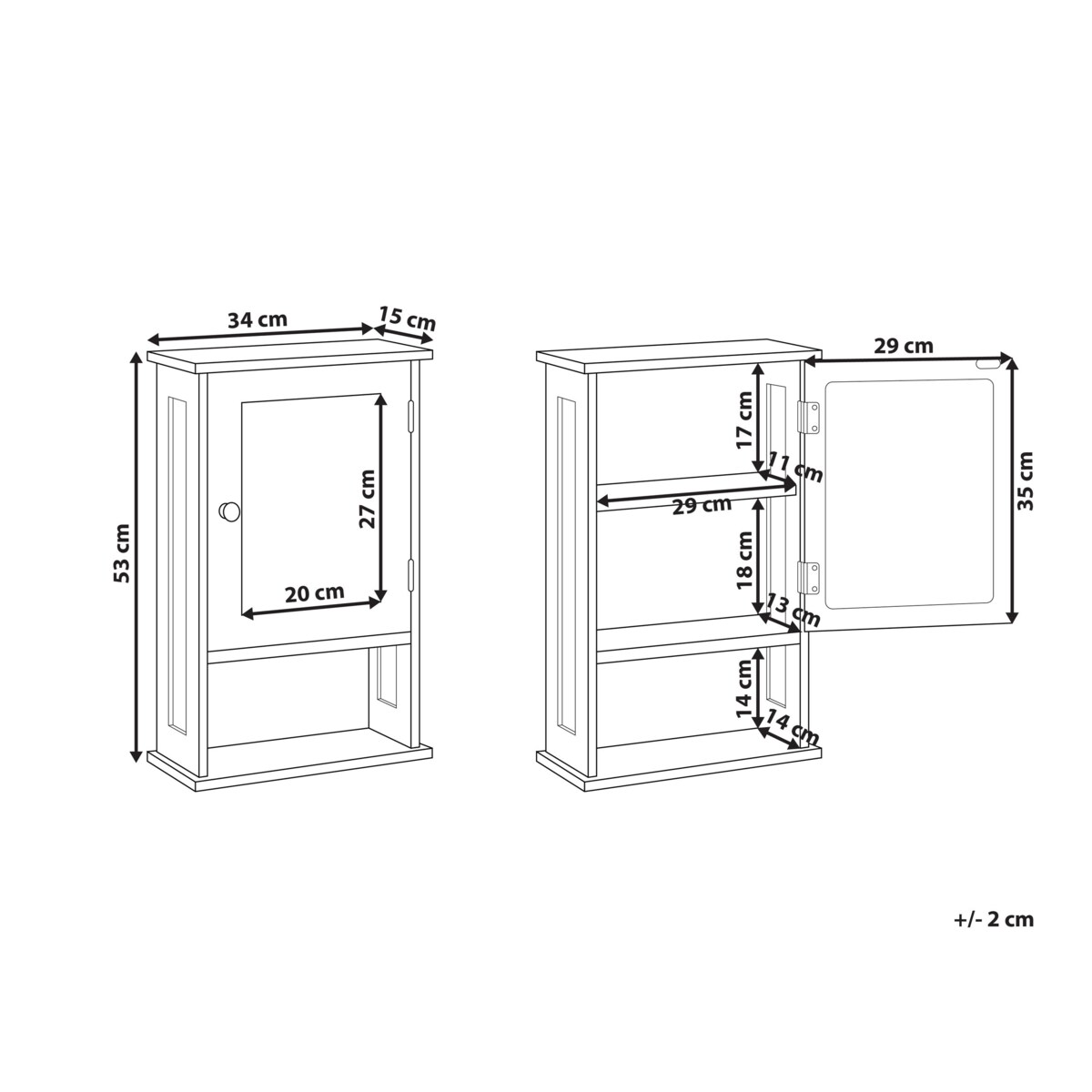 34 cm
15 cm
53 cm
27 cm
20 cm

29 cm
17 cm
11 cm
29 cm
35 cm
18 cm
13 cm
14 cm
14 cm

+/- 2 cm