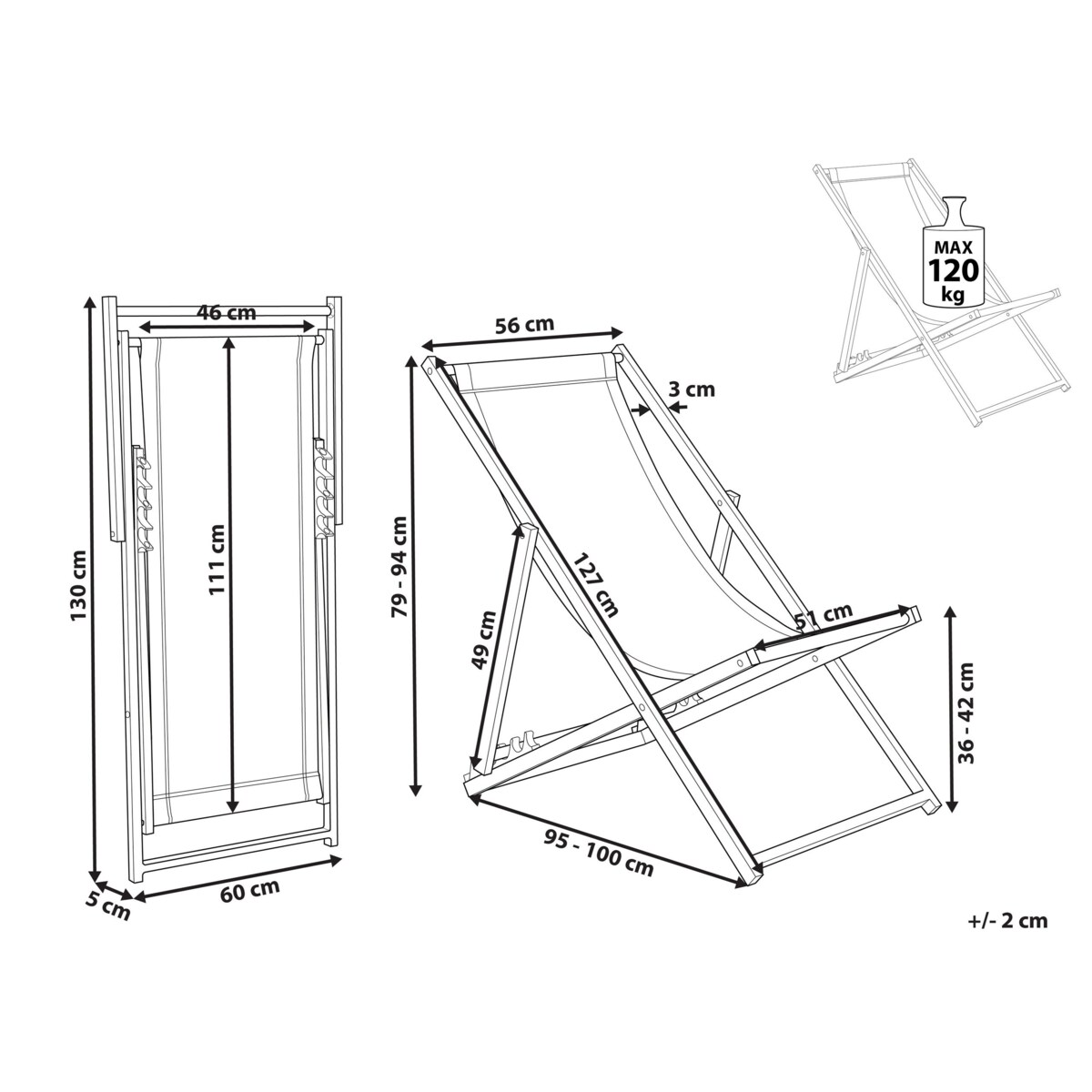 MAX
120
kg

46 cm
111 cm
130 cm
5 cm
60 cm

56 cm
3 cm
79 - 94 cm
127 cm
49 cm
51 cm
36 - 42 cm
95 - 100 cm

+/- 2 cm