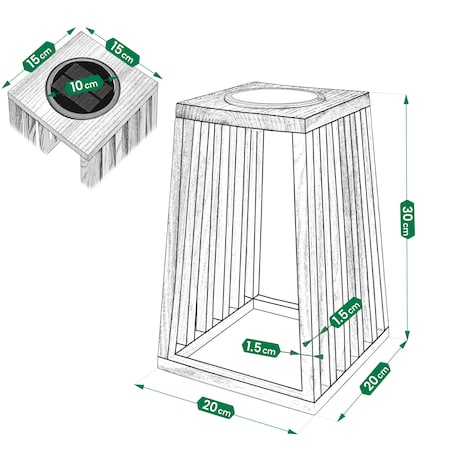 15 cm

15 cm

10 cm

30 cm

1.5 cm

1.5 cm

20 cm

20 cm