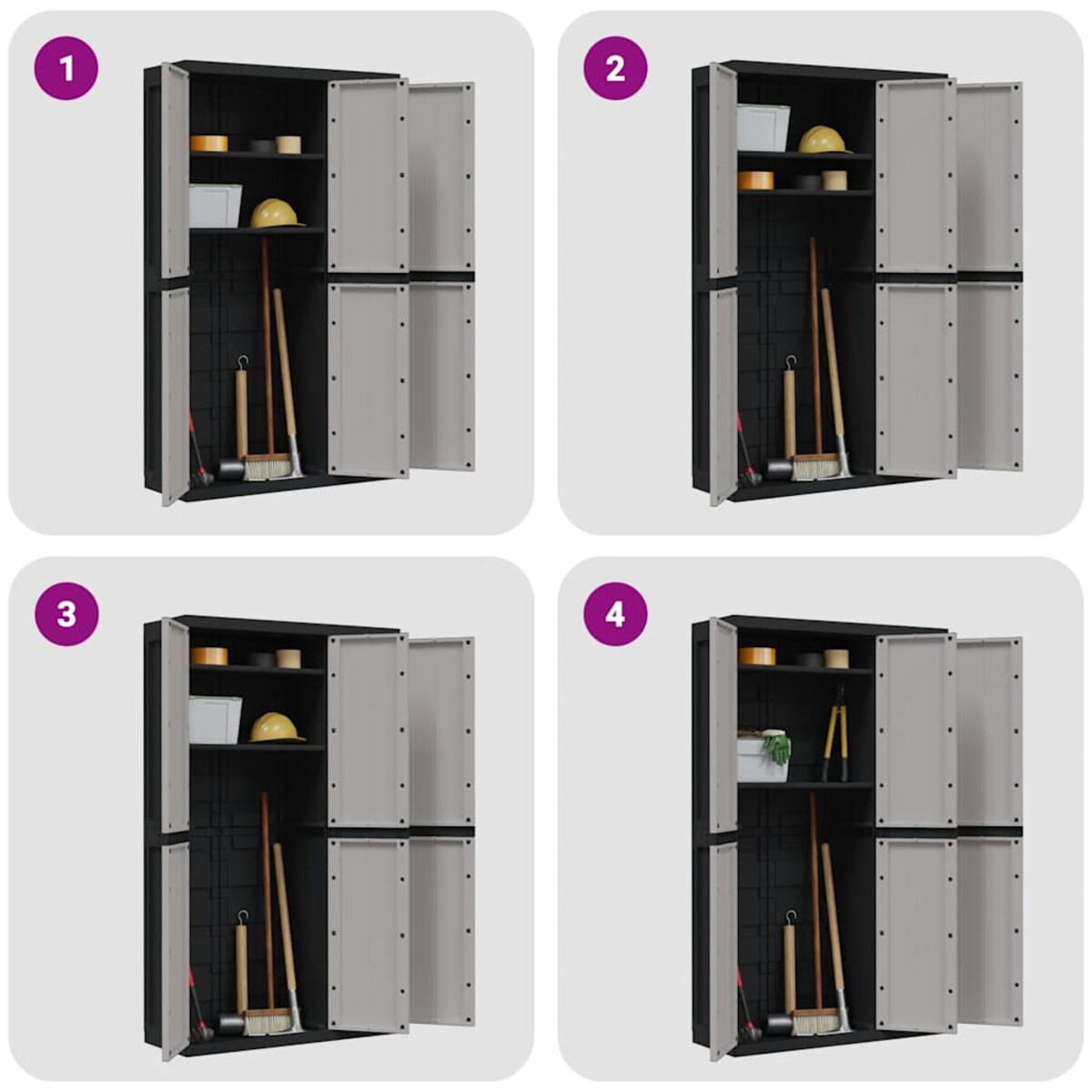 1

2

3

4