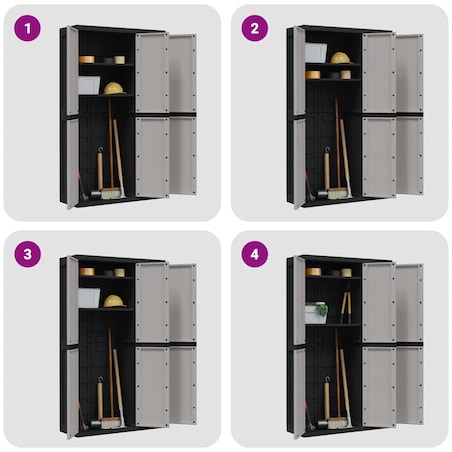 1

2

3

4