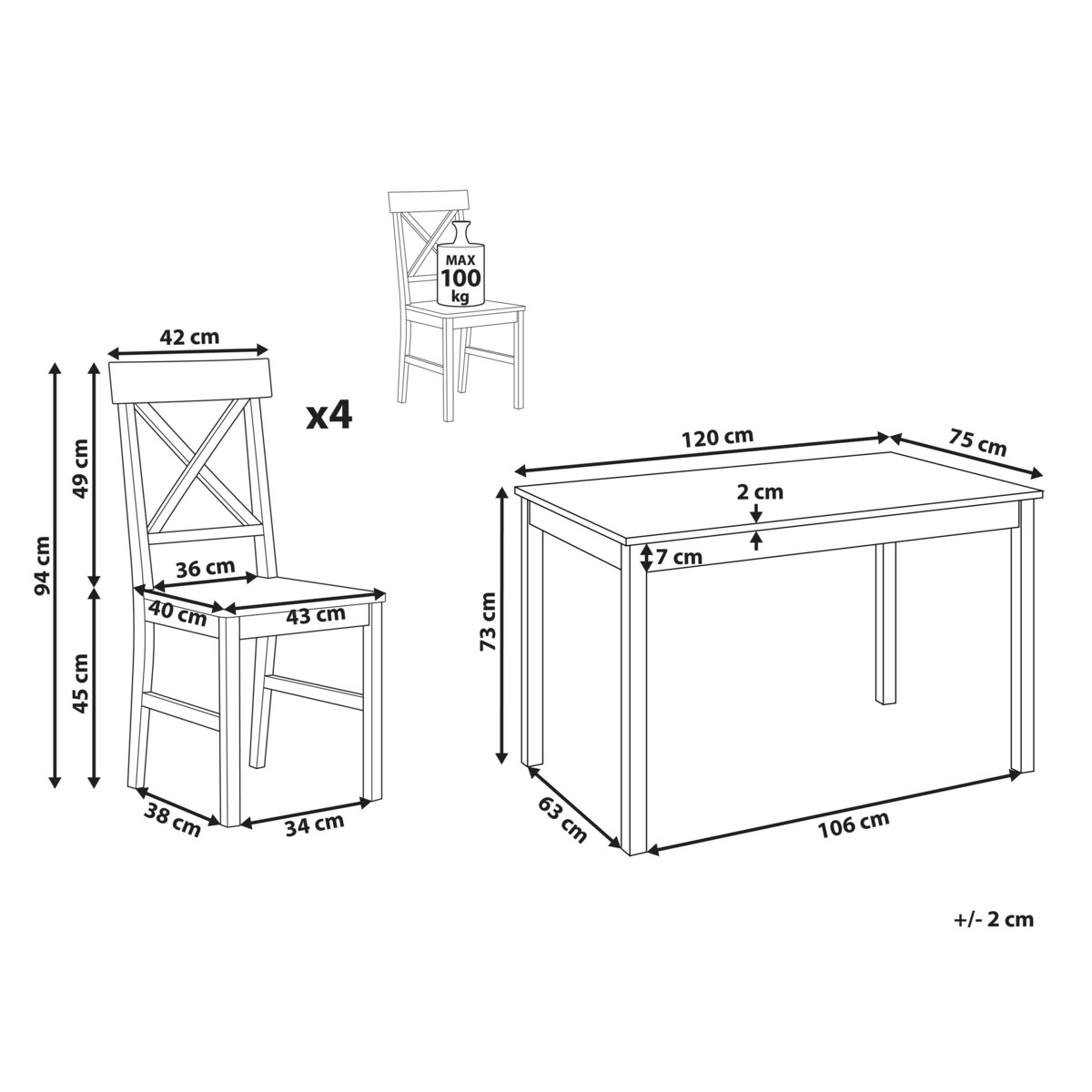 MAX
100
kg

42 cm
x4
94 cm
49 cm
36 cm
40 cm
43 cm
45 cm
38 cm
34 cm

120 cm
75 cm
2 cm
7 cm
73 cm
63 cm
106 cm

+/- 2 cm