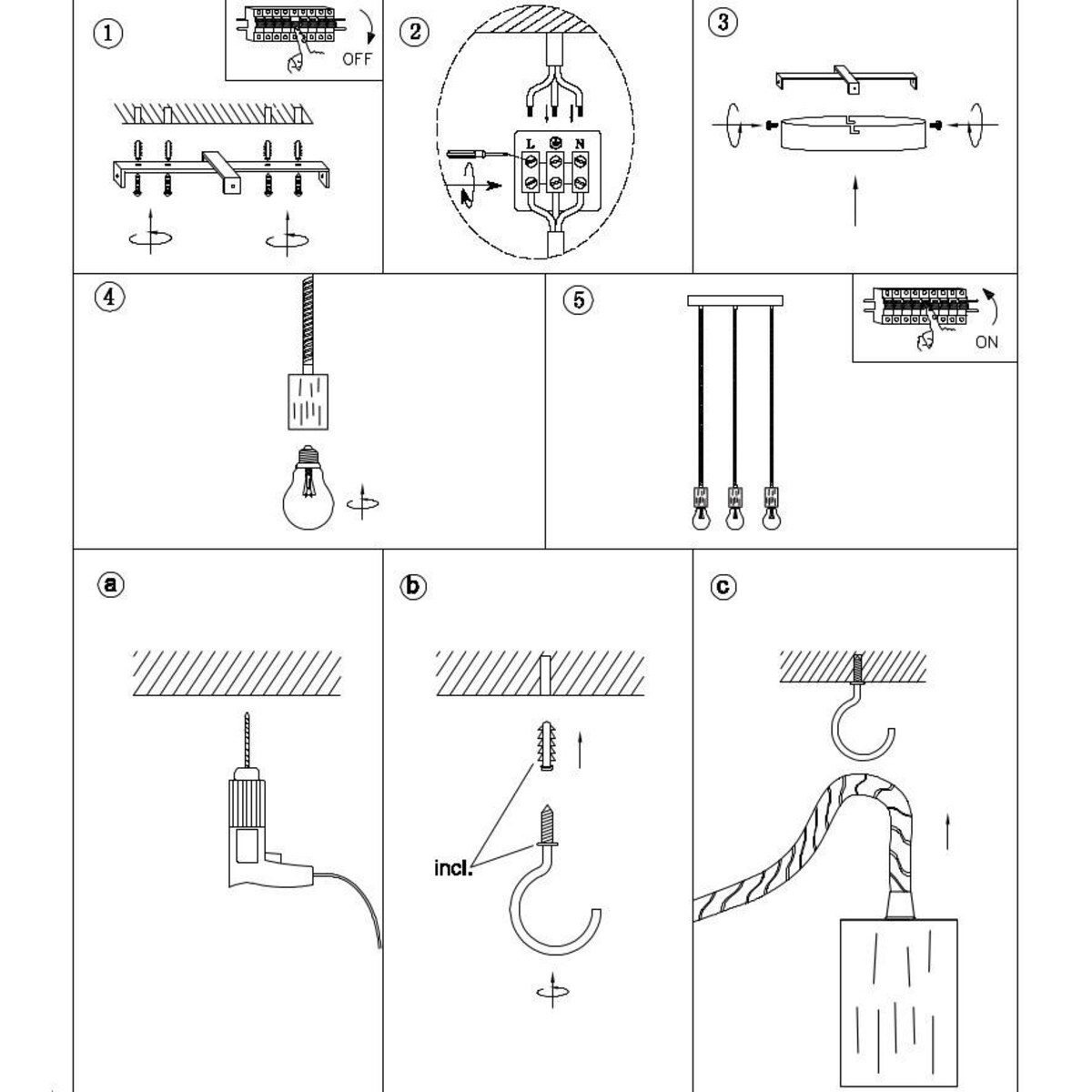 ①
OFF
②
L N
③
④
⑤
ON
a
b
incl.
c