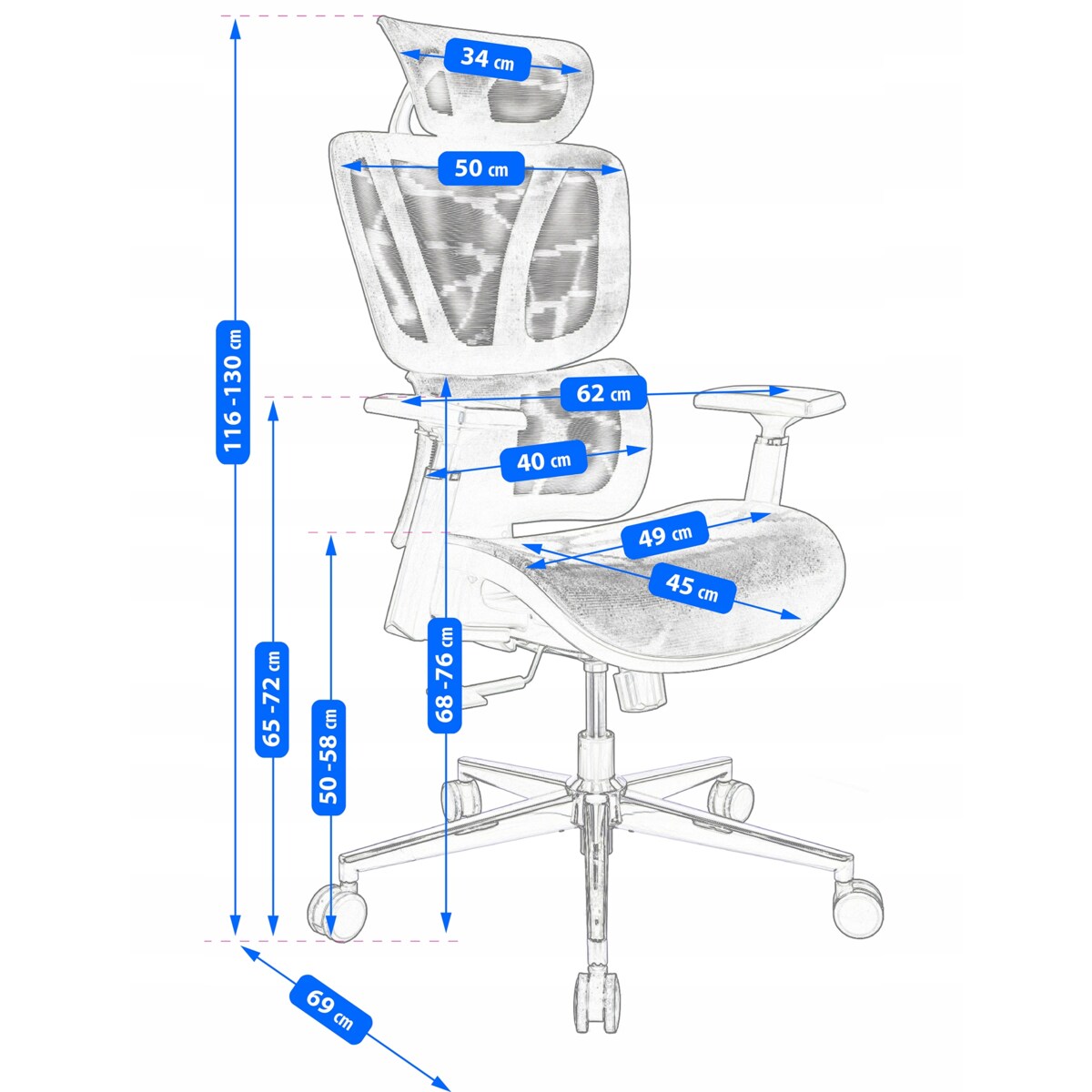 34 cm

50 cm

116-130 cm

62 cm

40 cm

49 cm

45 cm

65-72 cm

50-58 cm

68-76 cm

69 cm