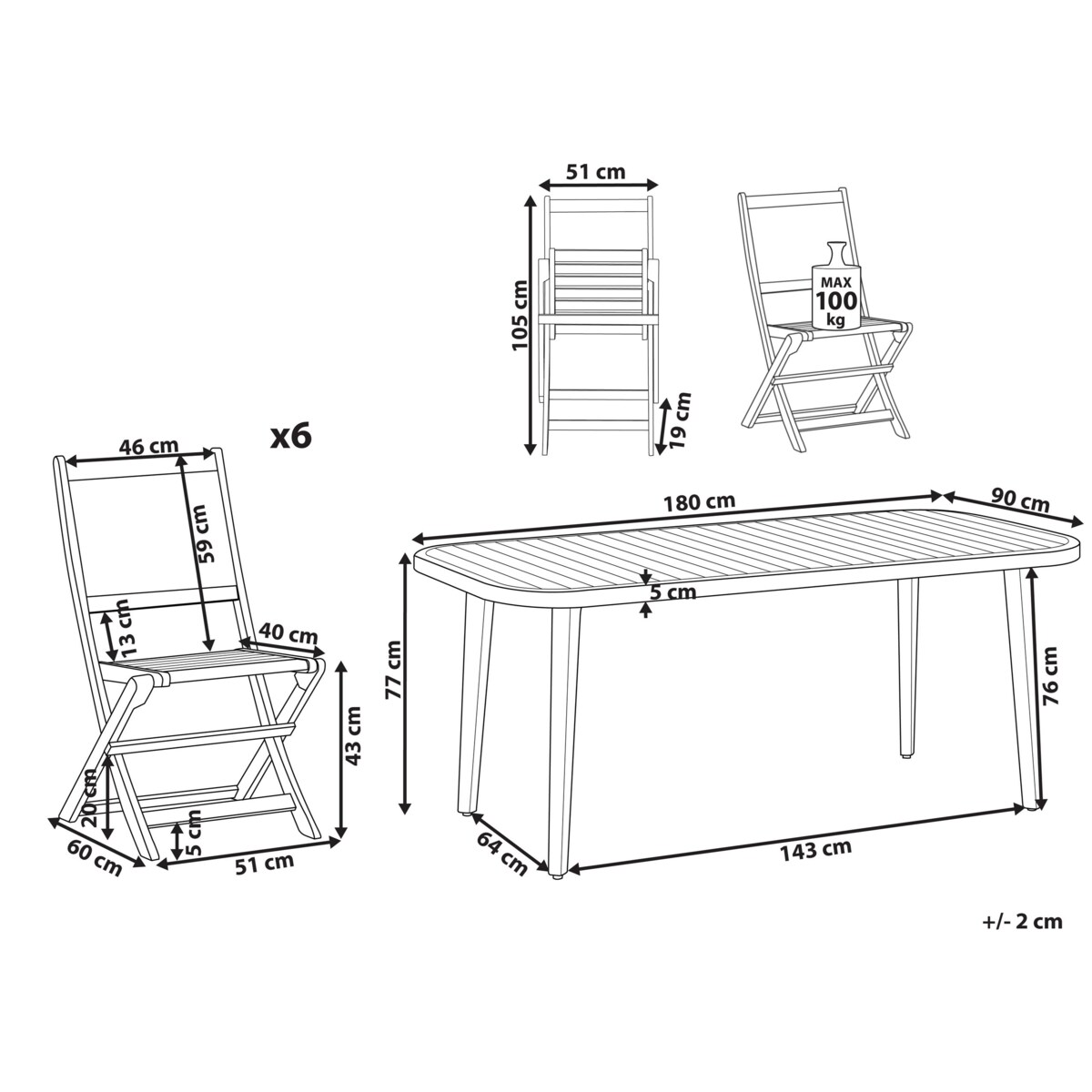 51 cm
105 cm
19 cm
MAX
100
kg
x6
46 cm
59 cm
13 cm
40 cm
43 cm
20 cm
5 cm
60 cm
51 cm
180 cm
90 cm
5 cm
77 cm
76 cm
64 cm
143 cm
+/- 2 cm