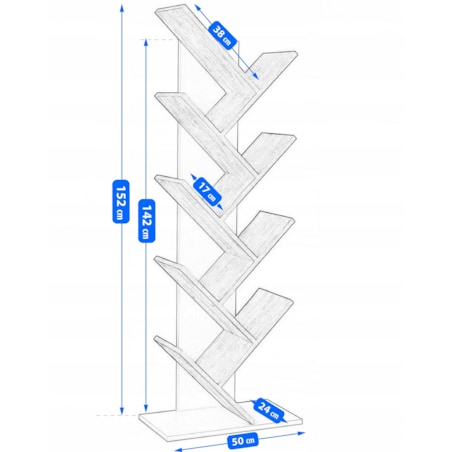 38 cm
152 cm
142 cm
17 cm
24 cm
50 cm