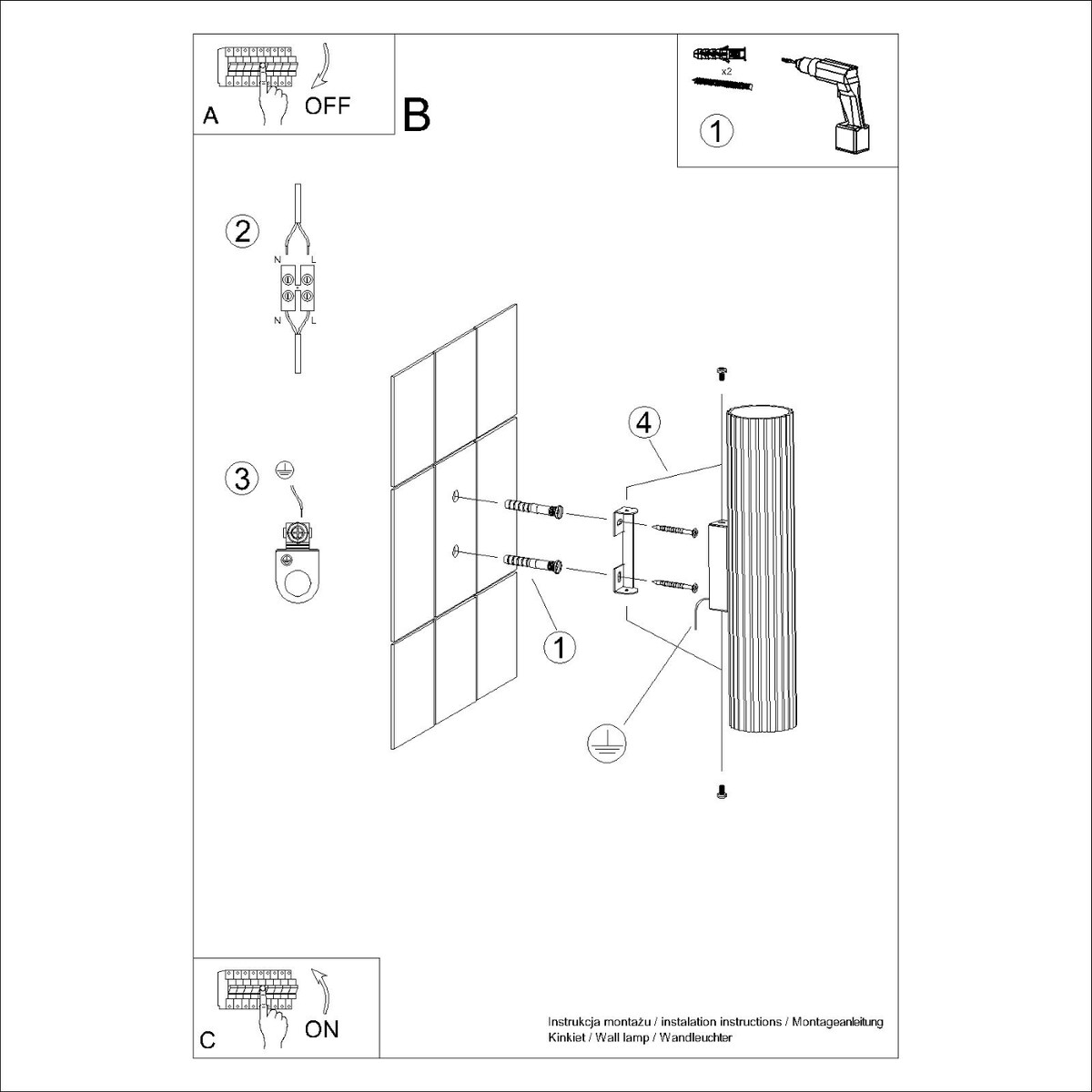 A OFF

B

x2

1

2

N L

N L

3

4

1

C ON

Instrukcja montażu / instalation instructions / Montageanleitung
Kinkiet / Wall lamp / Wandleuchter