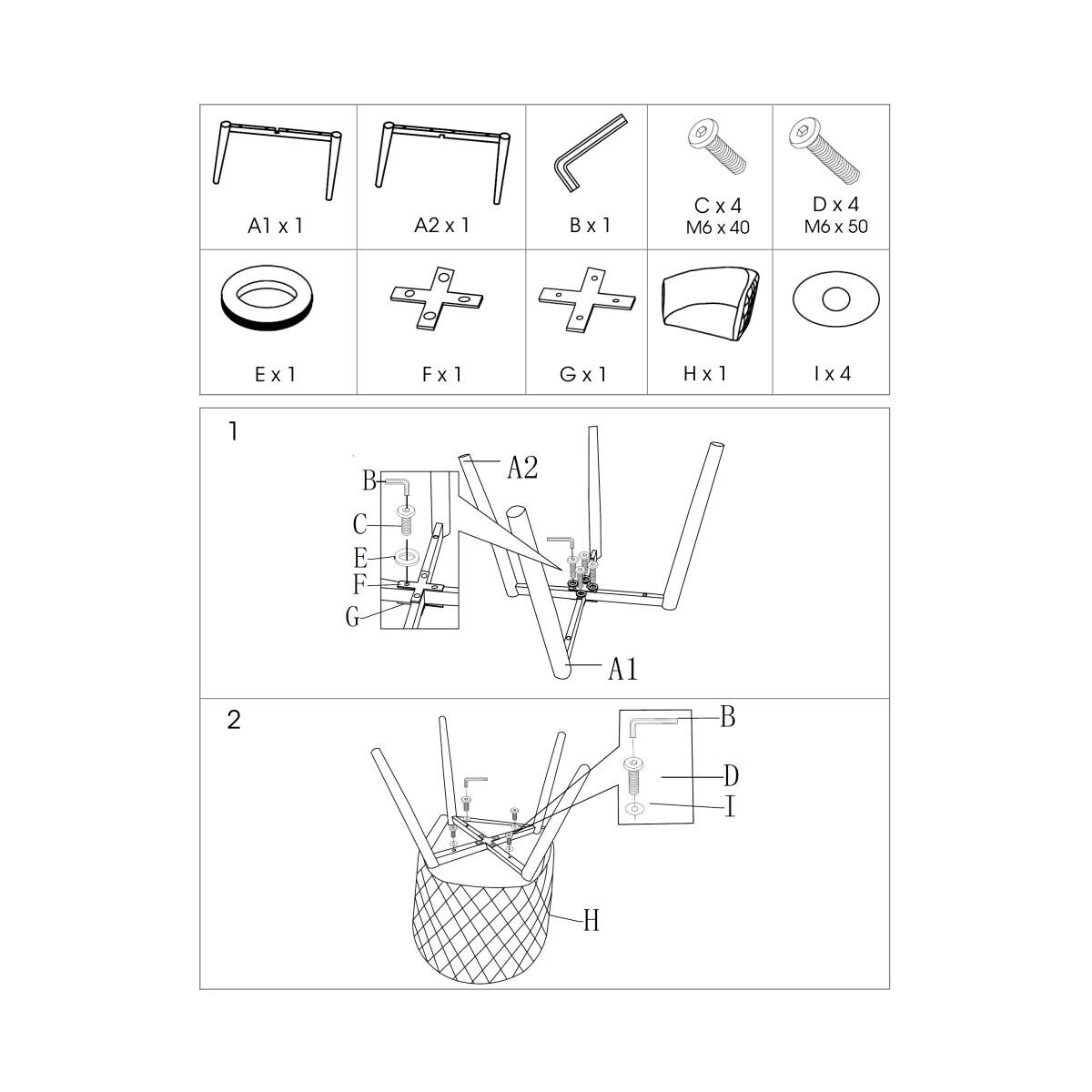 | A1 x 1 | A2 x 1 | B x 1 | C x 4 M6 x 40 | D x 4 M6 x 50 |
|---|---|---|---|---|
| E x 1 | F x 1 | G x 1 | H x 1 | I x 4 |

1

B
C
E
F
G
A2
A1

2

B
D
I
H