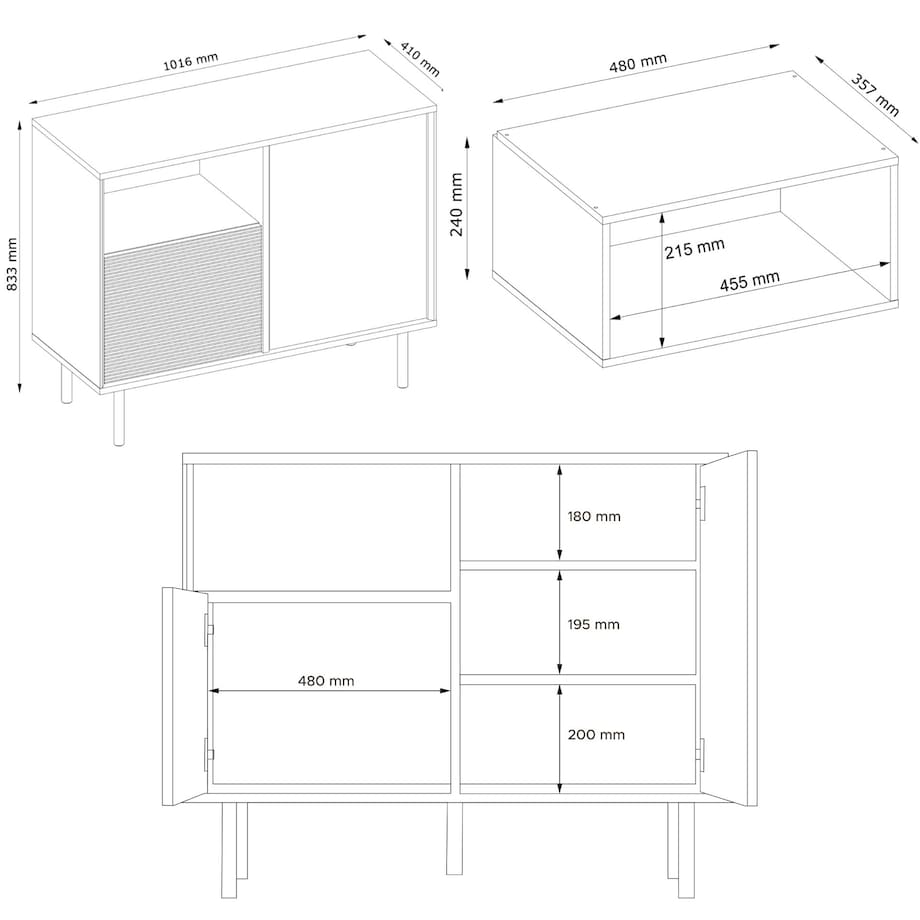 1016 mm
410 mm
833 mm
480 mm
357 mm
240 mm
215 mm
455 mm
180 mm
195 mm
480 mm
200 mm