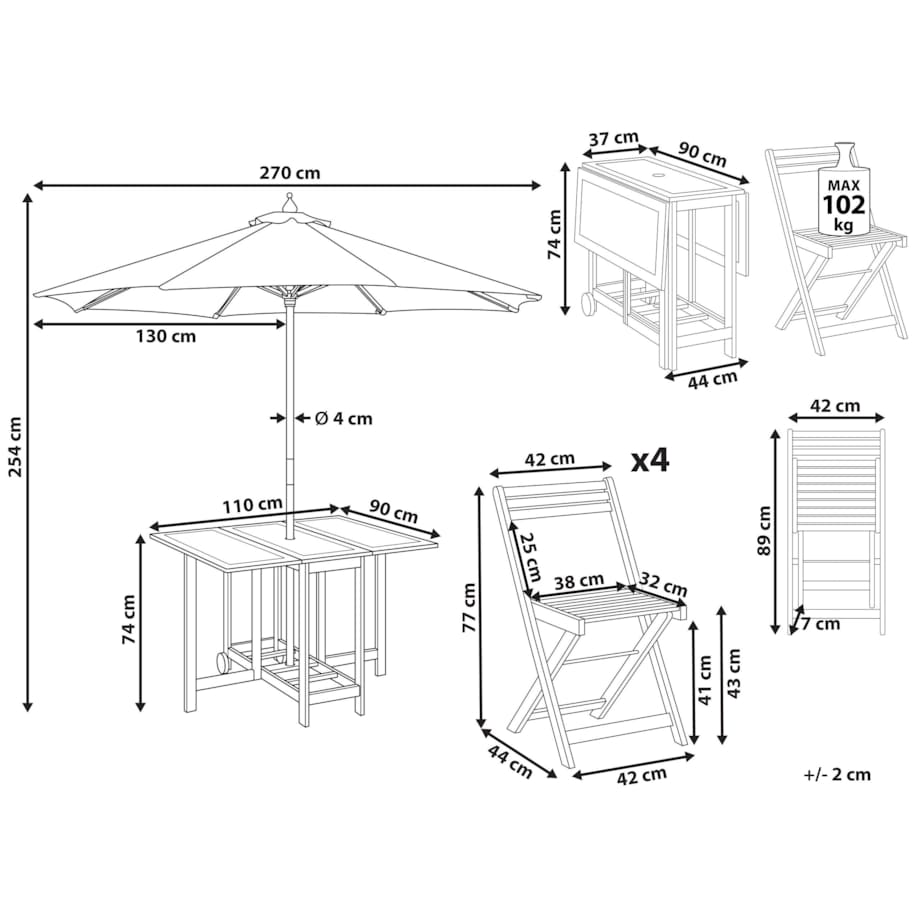 270 cm

254 cm

130 cm

Ø 4 cm

110 cm

90 cm

74 cm

37 cm

90 cm

74 cm

44 cm

MAX
102
kg

42 cm

89 cm

7 cm

42 cm

x4

25 cm

38 cm

32 cm

77 cm

41 cm

43 cm

44 cm

42 cm

+/- 2 cm