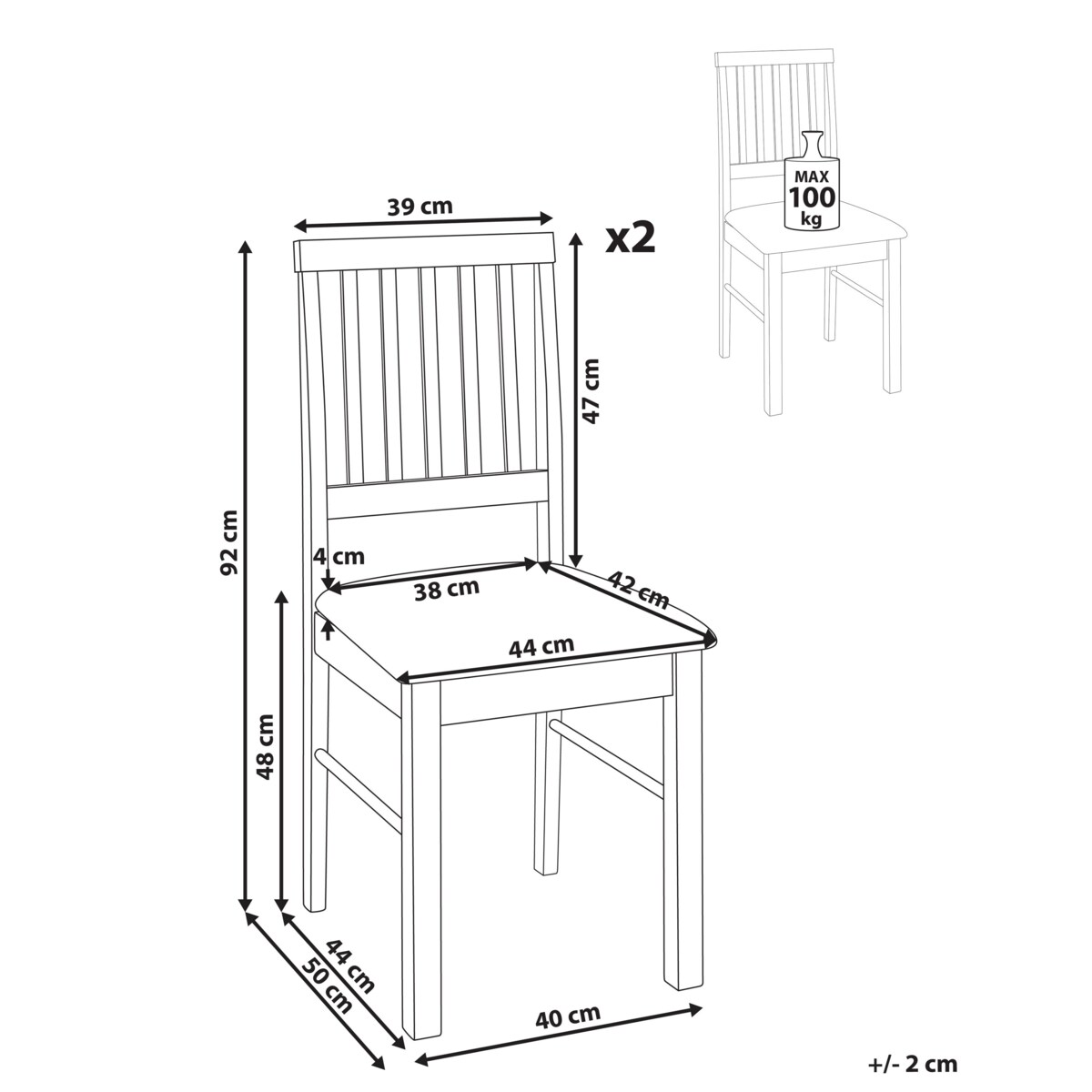 MAX
100
kg

39 cm

x2

47 cm

92 cm

4 cm

38 cm

42 cm

44 cm

48 cm

44 cm

50 cm

40 cm

+/- 2 cm