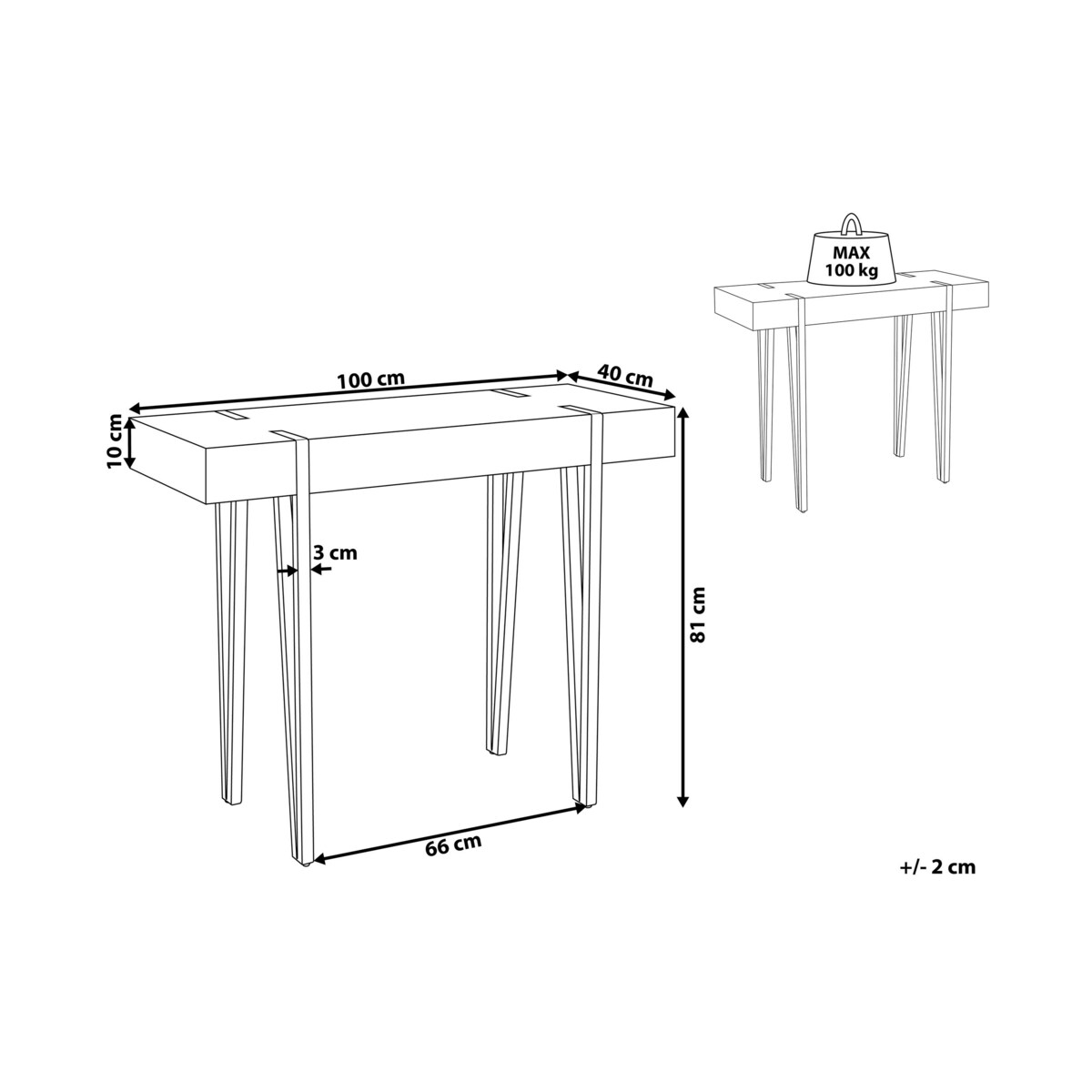 MAX
100 kg

100 cm

40 cm

10 cm

3 cm

81 cm

66 cm

+/- 2 cm