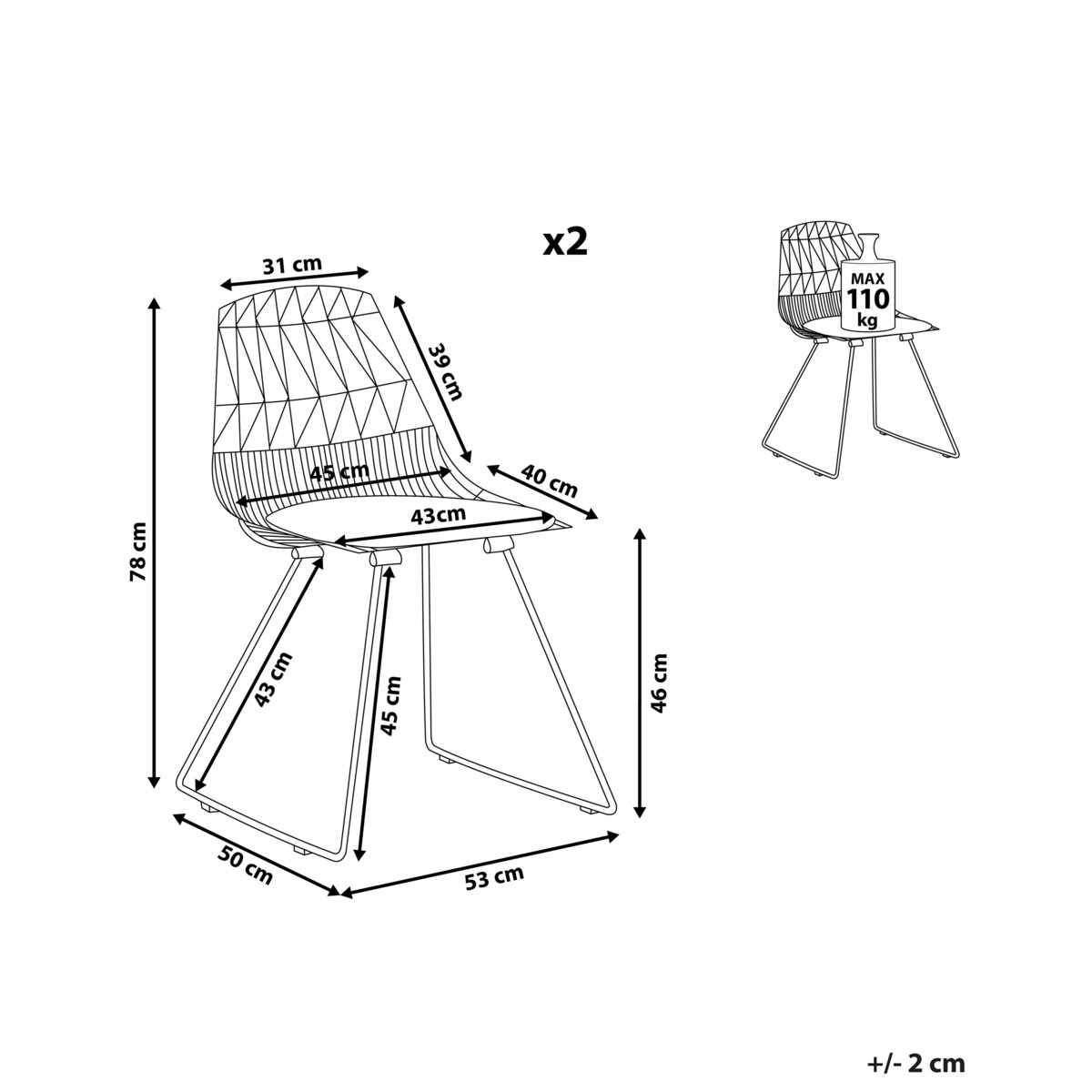 x2

31 cm

39 cm

45 cm

40 cm

43cm

78 cm

43 cm

45 cm

46 cm

50 cm

53 cm

MAX
110
kg

+/- 2 cm