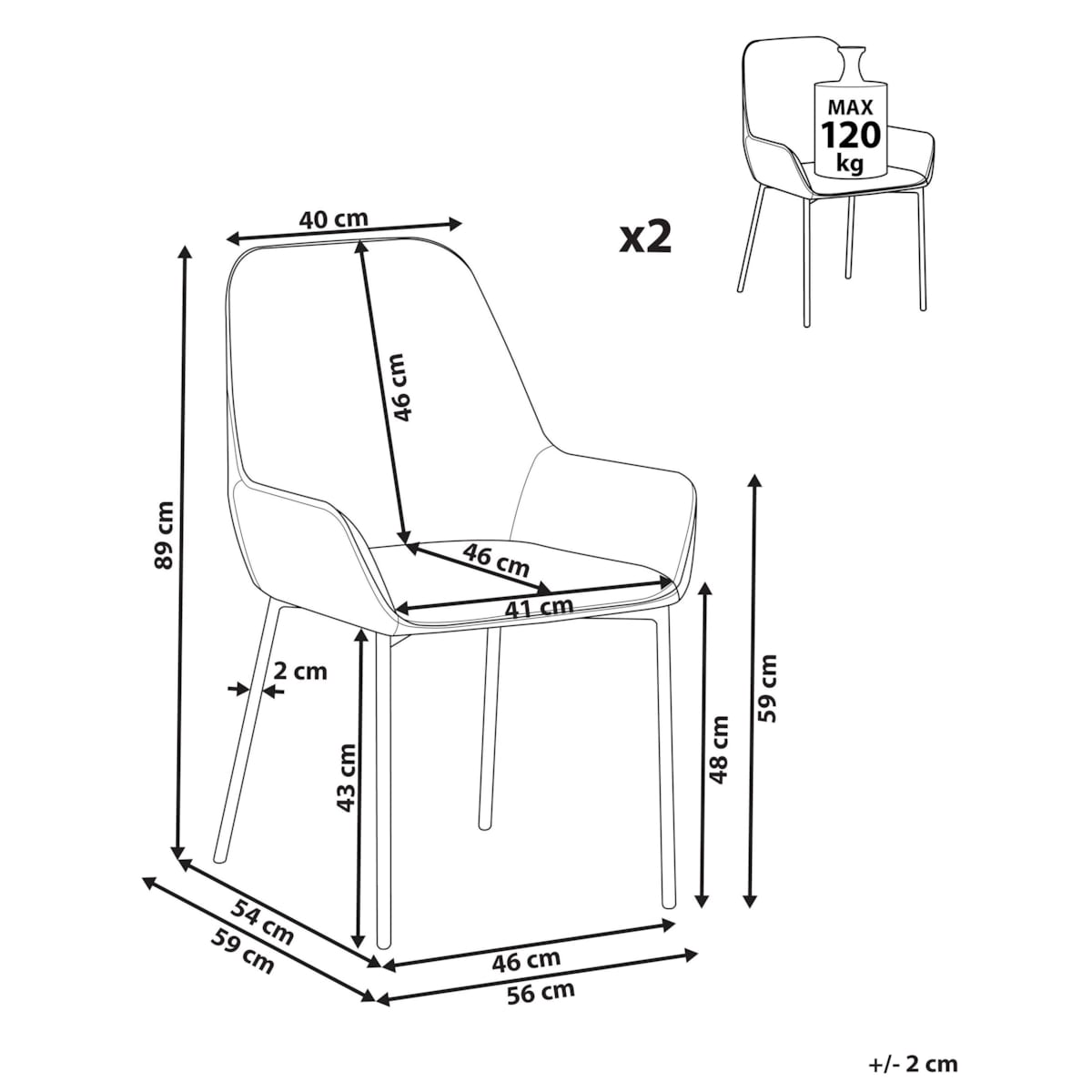 MAX
120
kg

x2

40 cm

46 cm

89 cm

46 cm

41 cm

2 cm

43 cm

48 cm

59 cm

54 cm

59 cm

46 cm

56 cm

+/- 2 cm