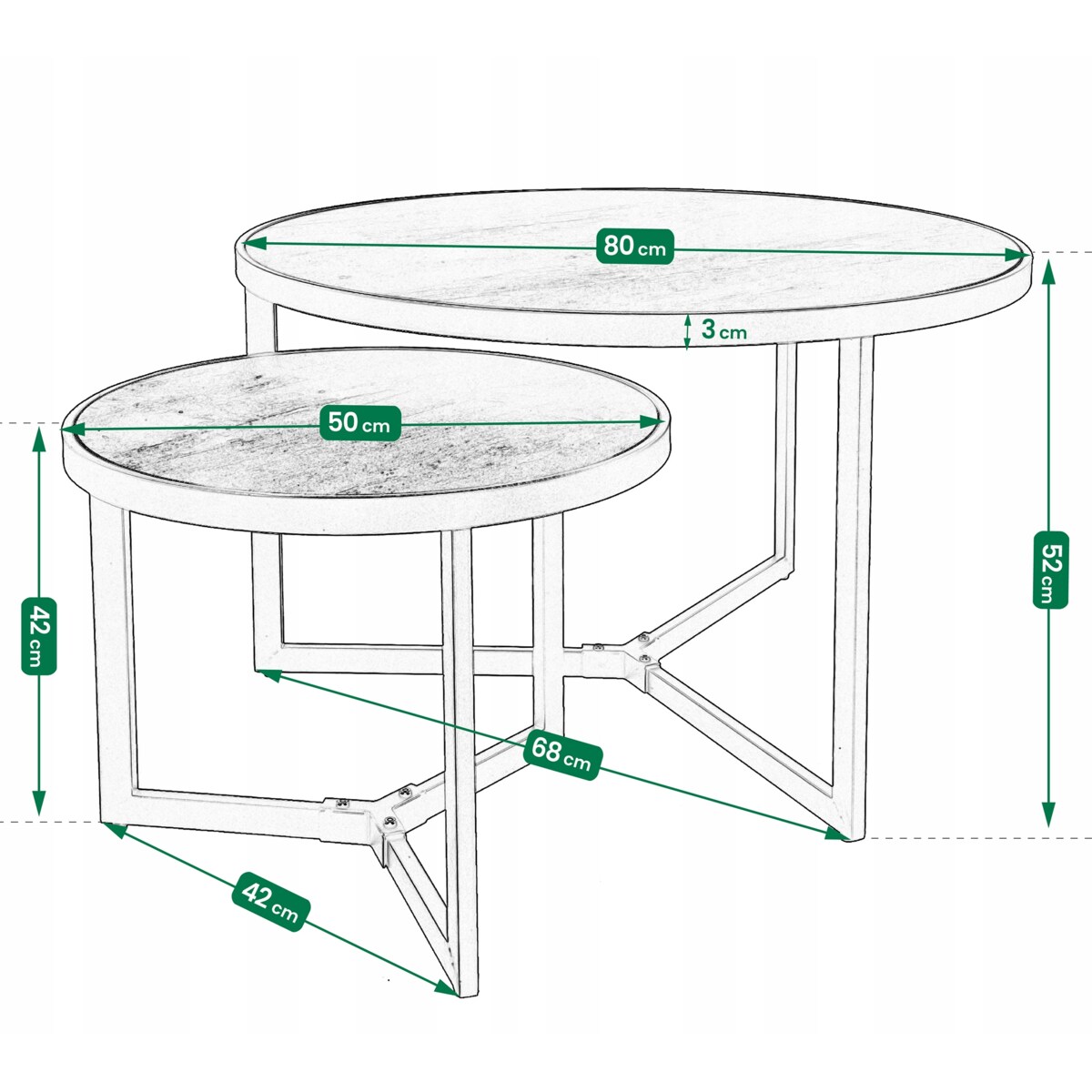 80 cm
3 cm
50 cm
52 cm
42 cm
68 cm
42 cm