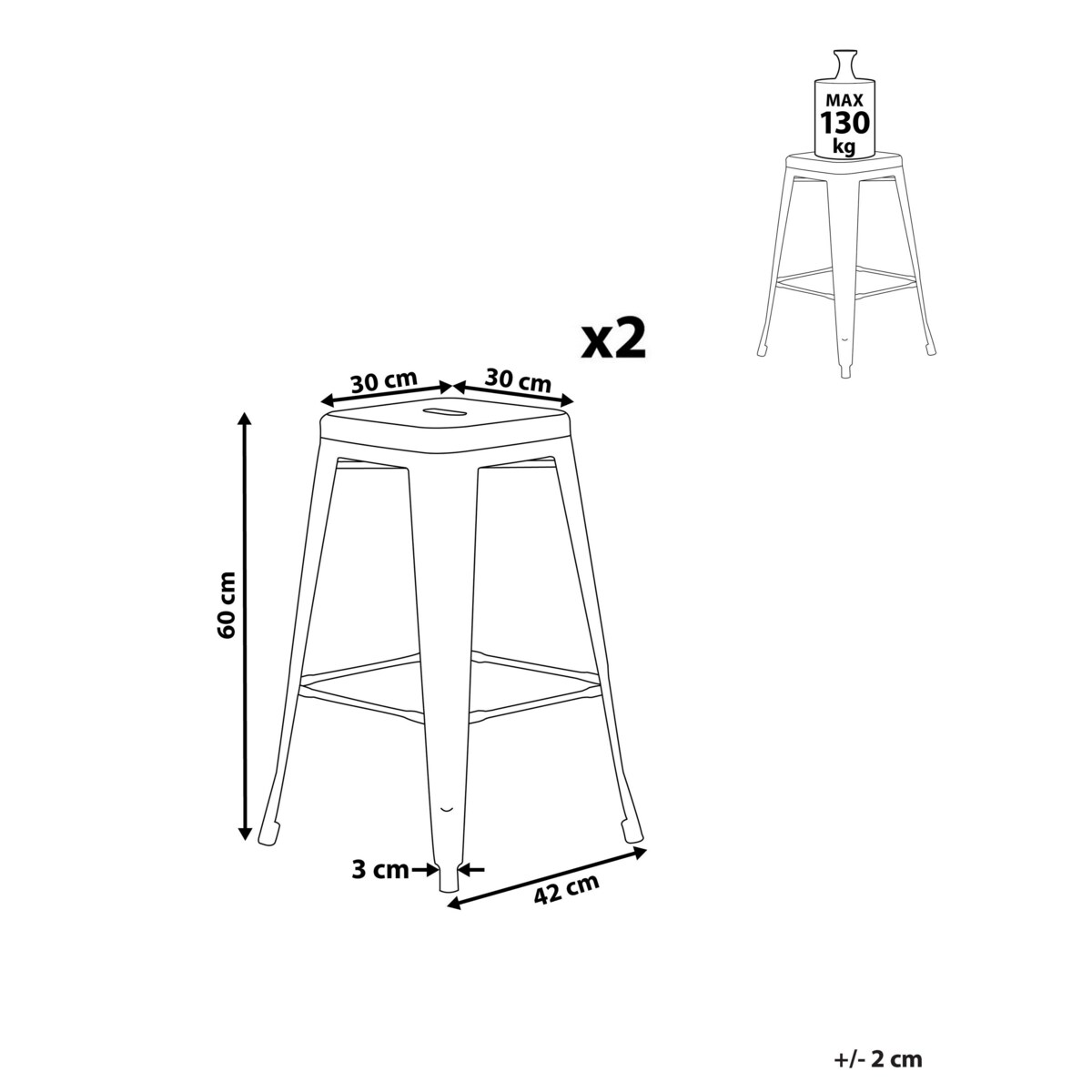 MAX
130
kg

x2

30 cm
30 cm

60 cm

3 cm

42 cm

+/- 2 cm