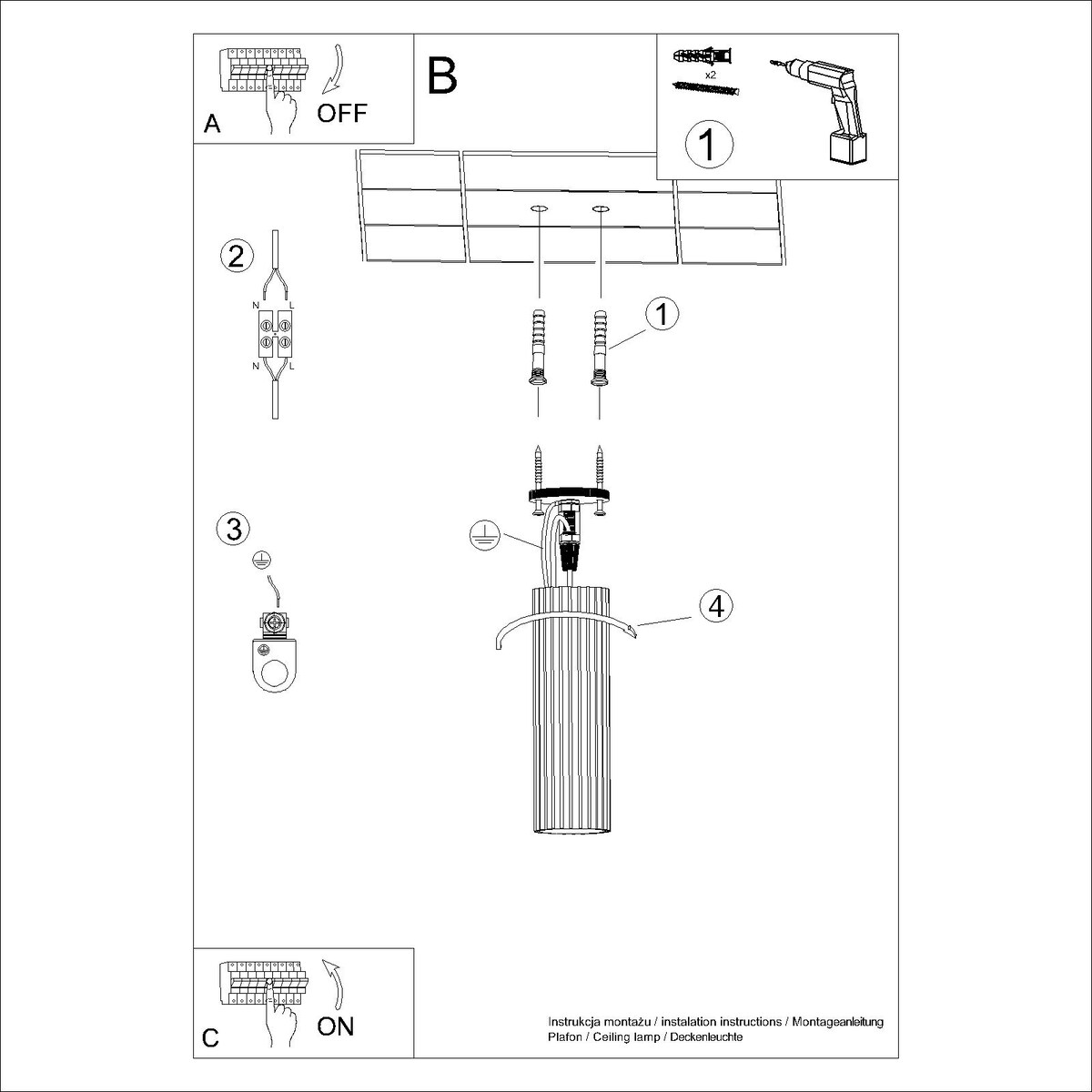 A
OFF

B

x2
1

2
N L
N L

1

3

4

C
ON

Instrukcja montażu / instalation instructions / Montageanleitung
Plafon / Ceiling lamp / Deckenleuchte